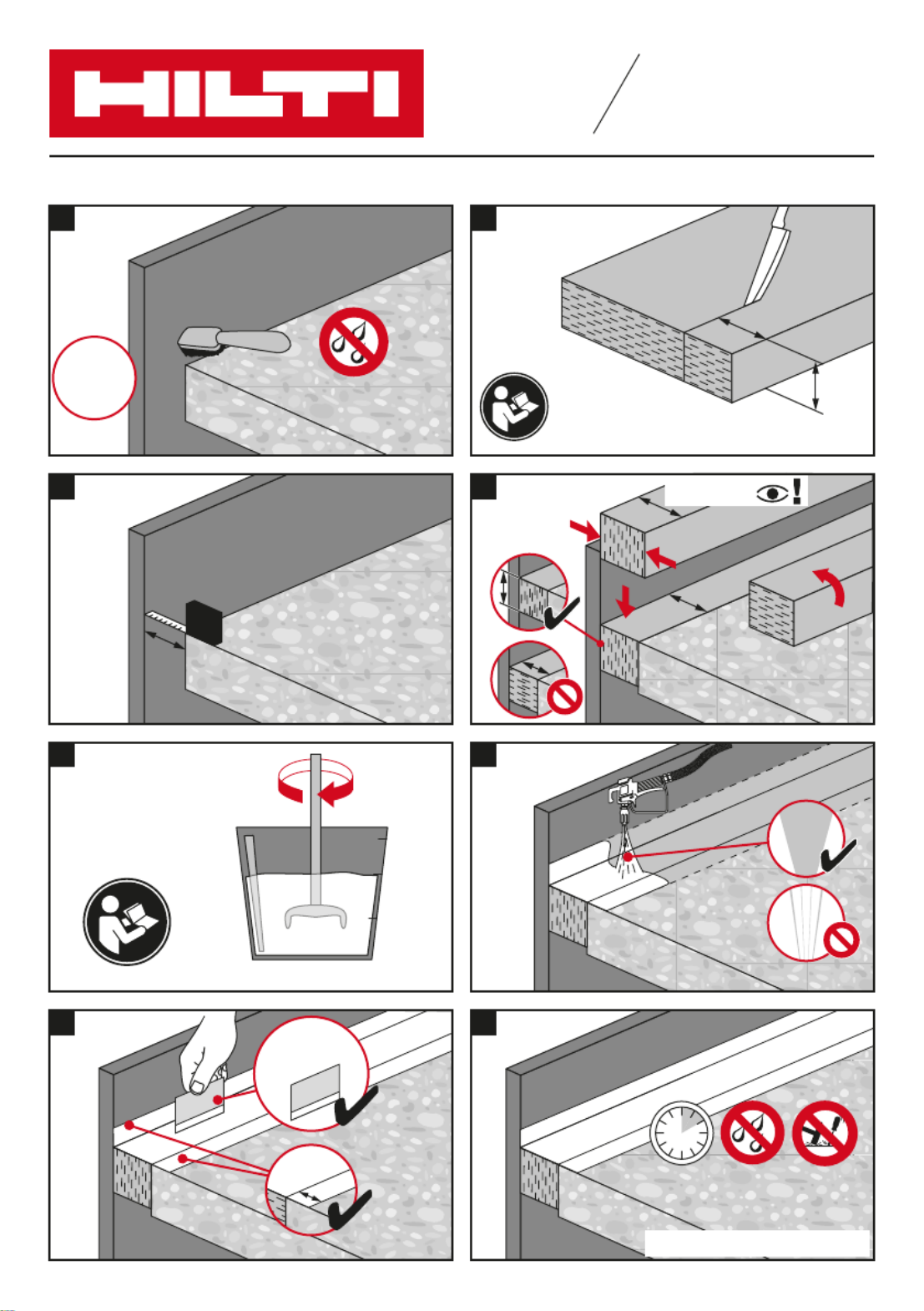 HILTI