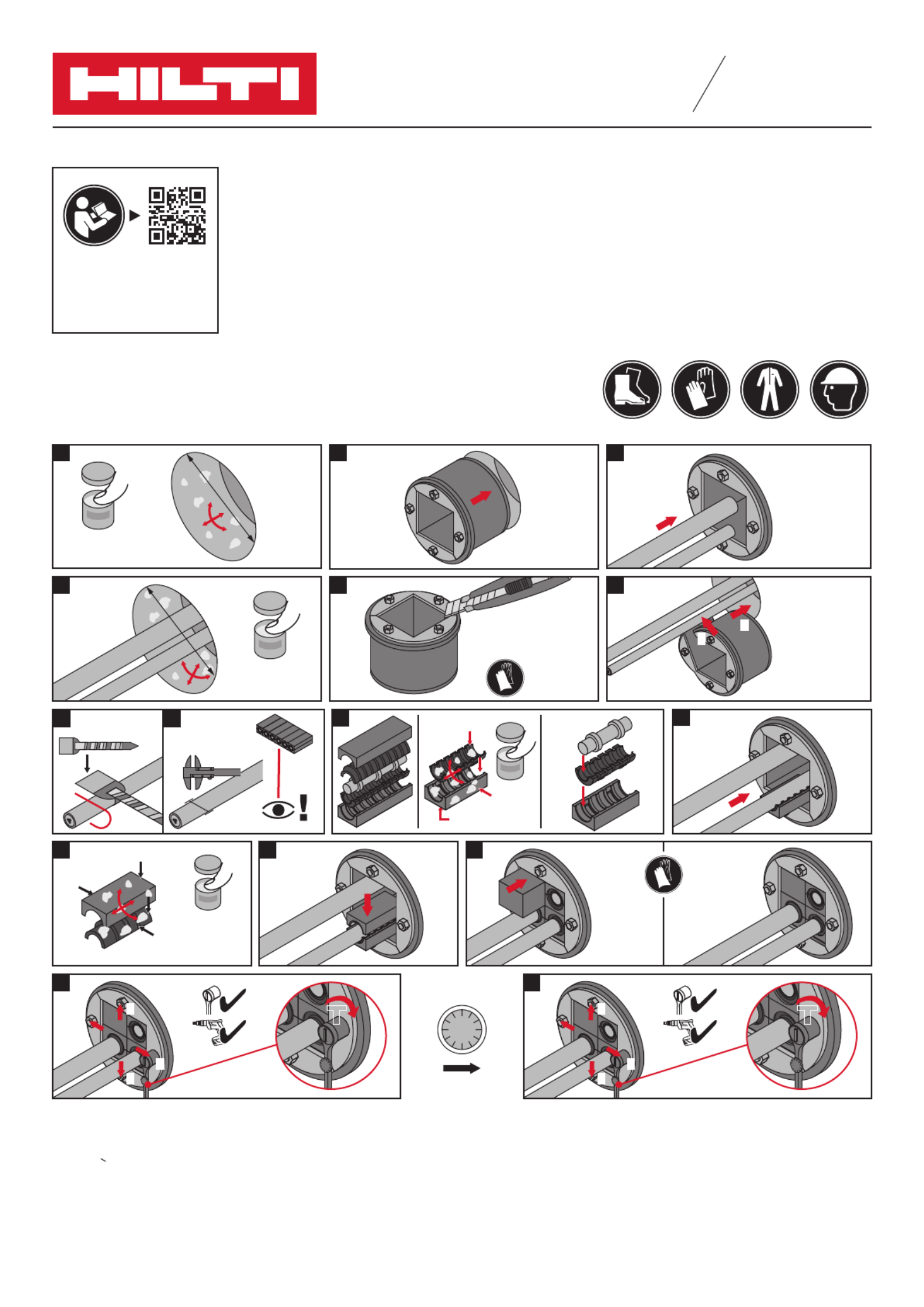 HILTI