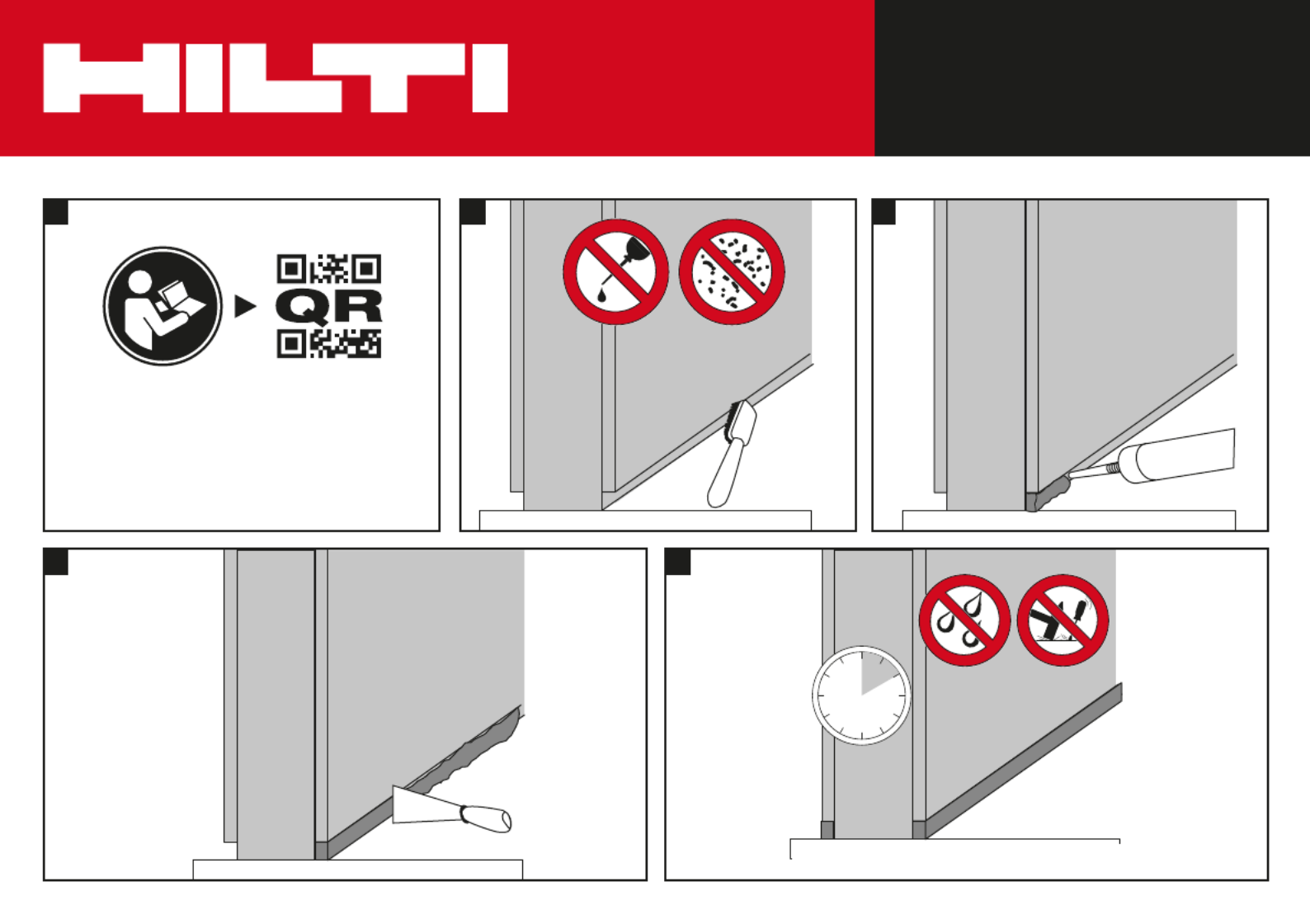 HILTI

QR