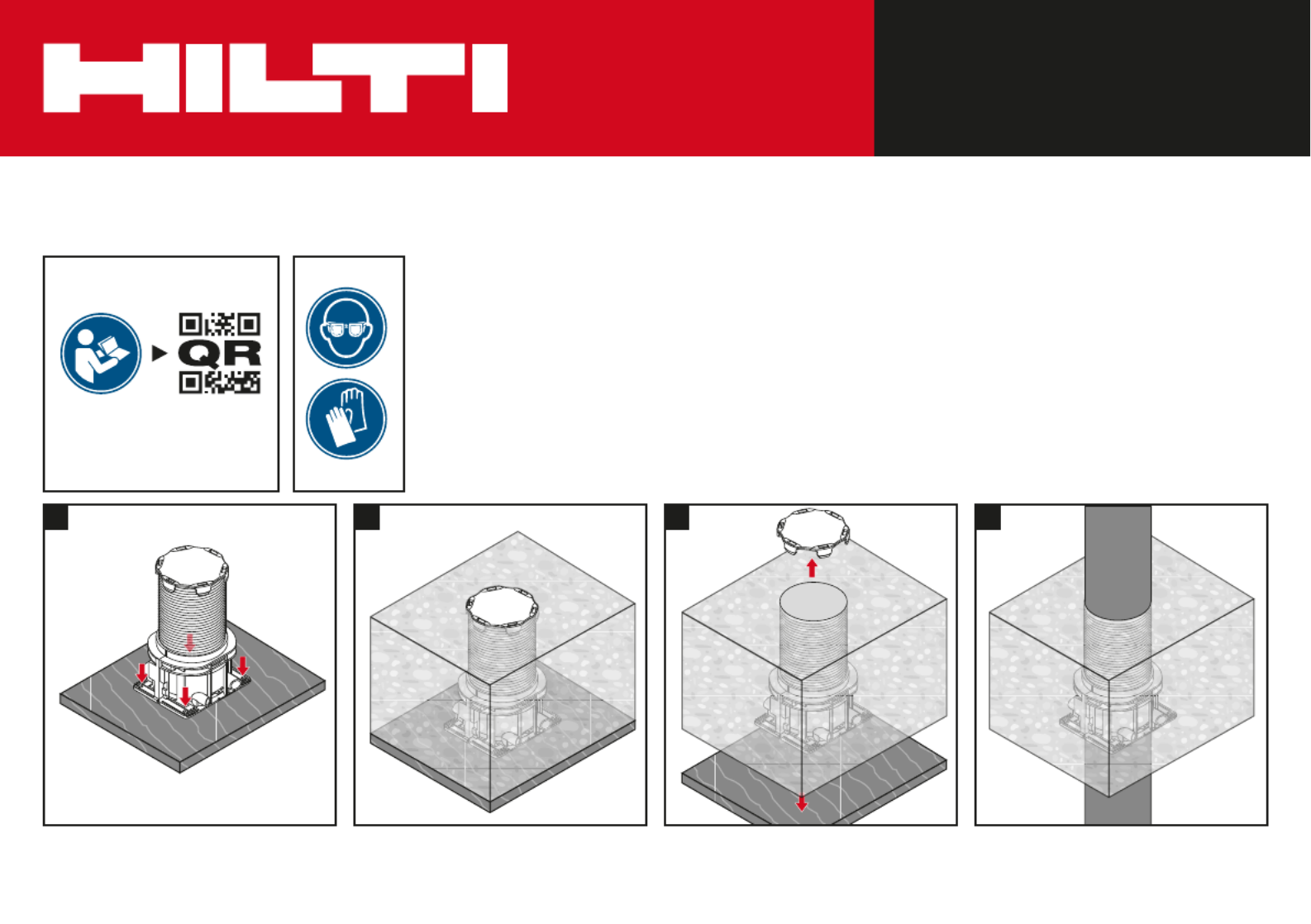 HILTI

QR