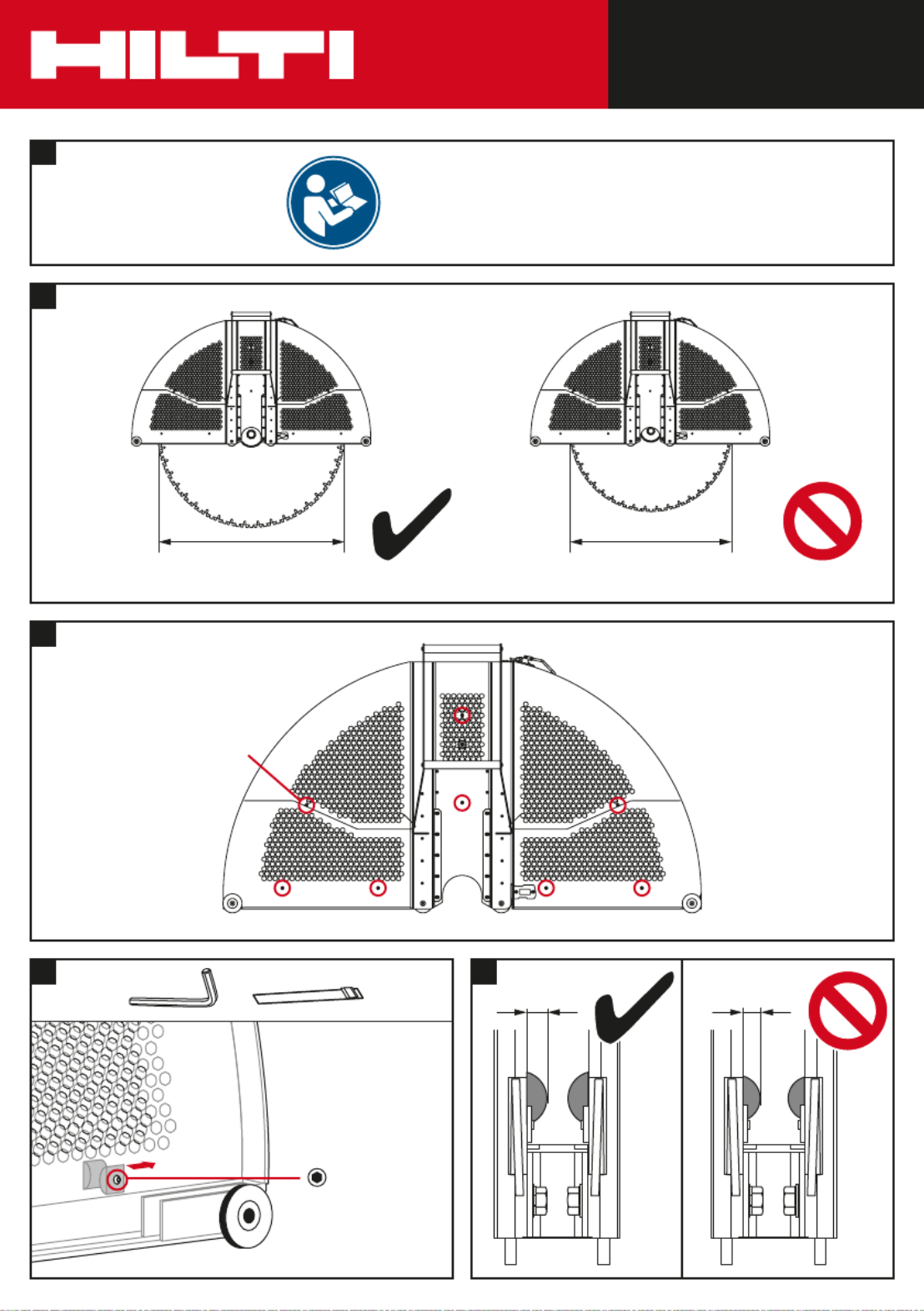 HILTI