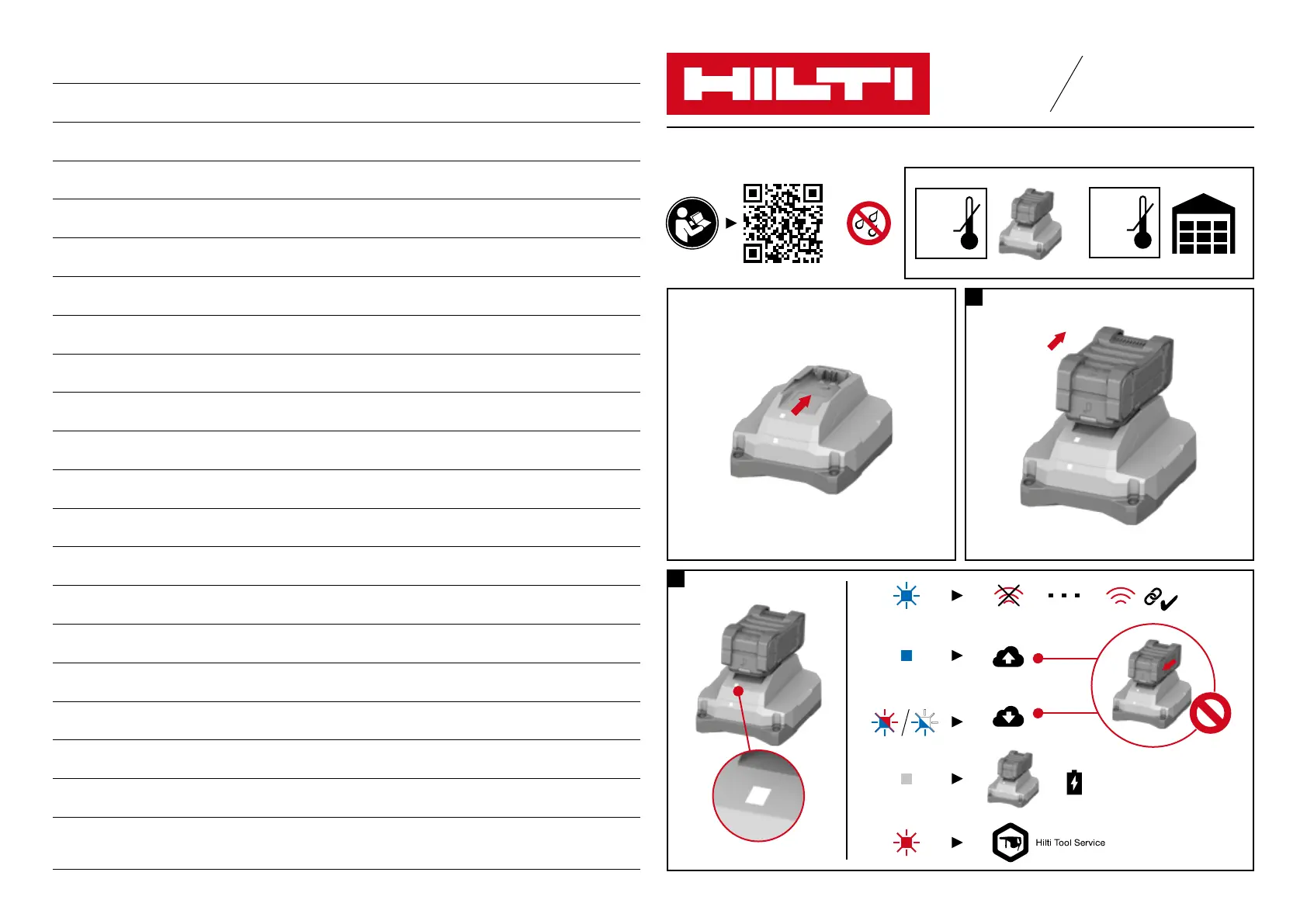 HILTI

Hilti Tool Service