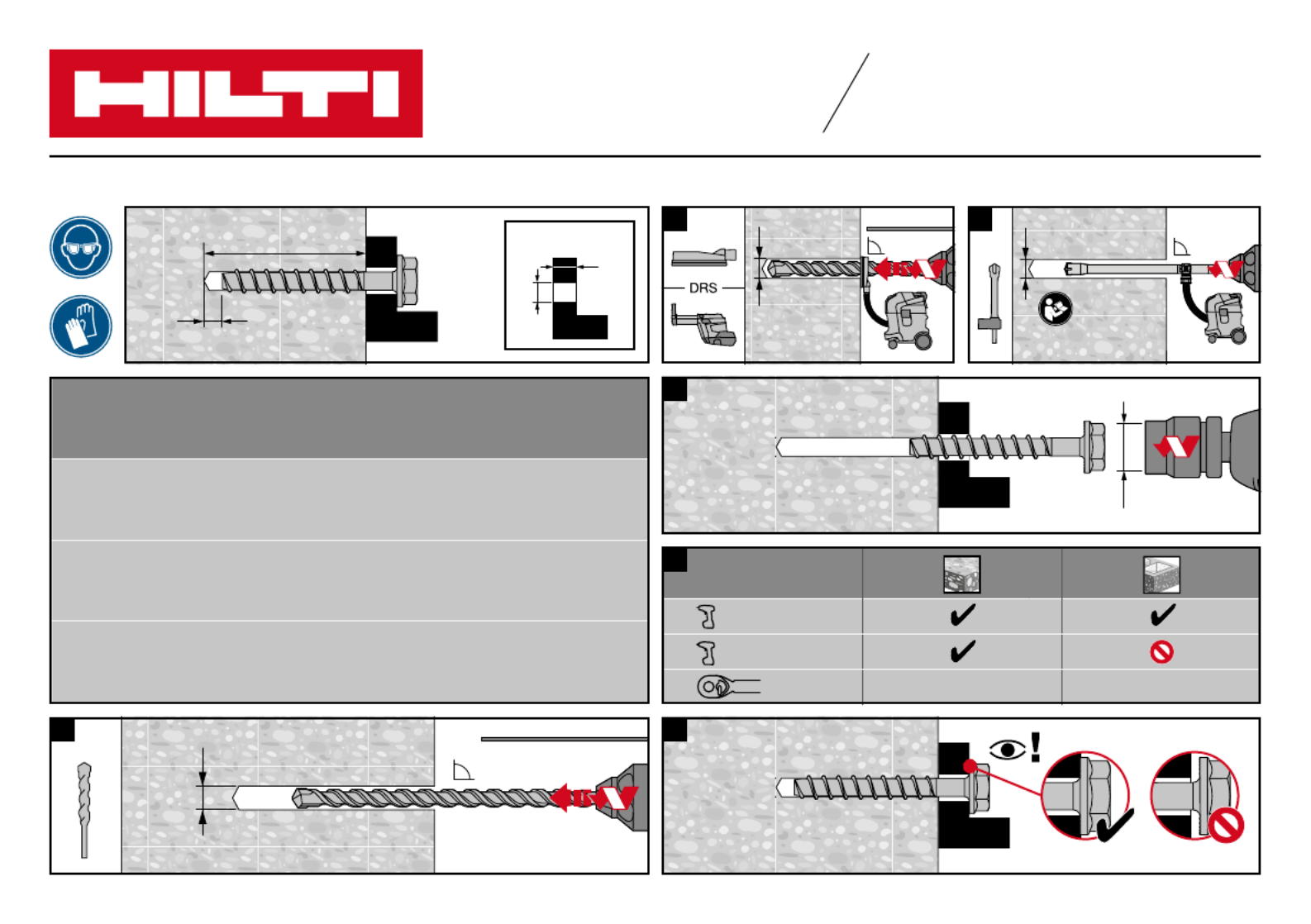 HILTI

DRS