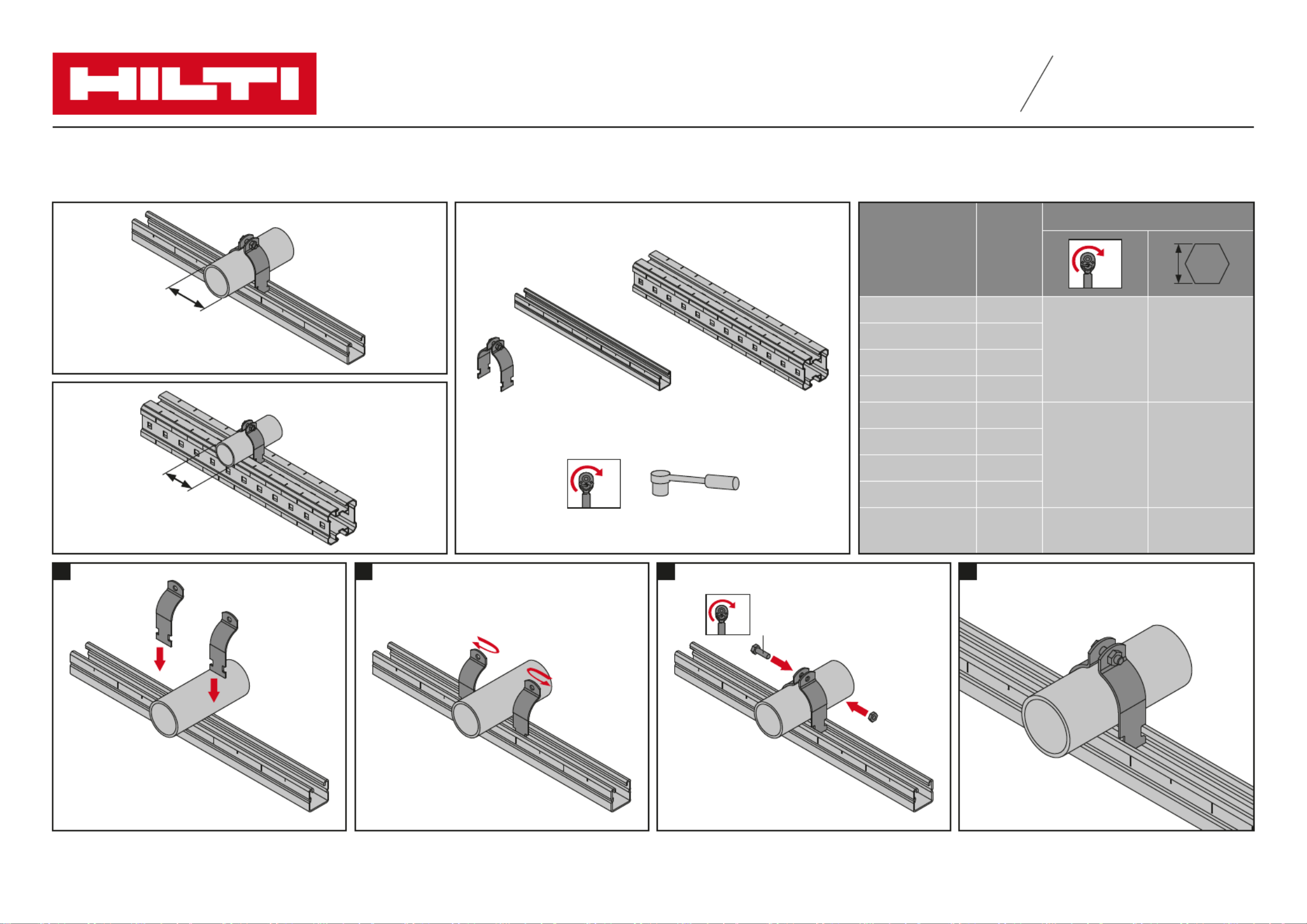 HILTI