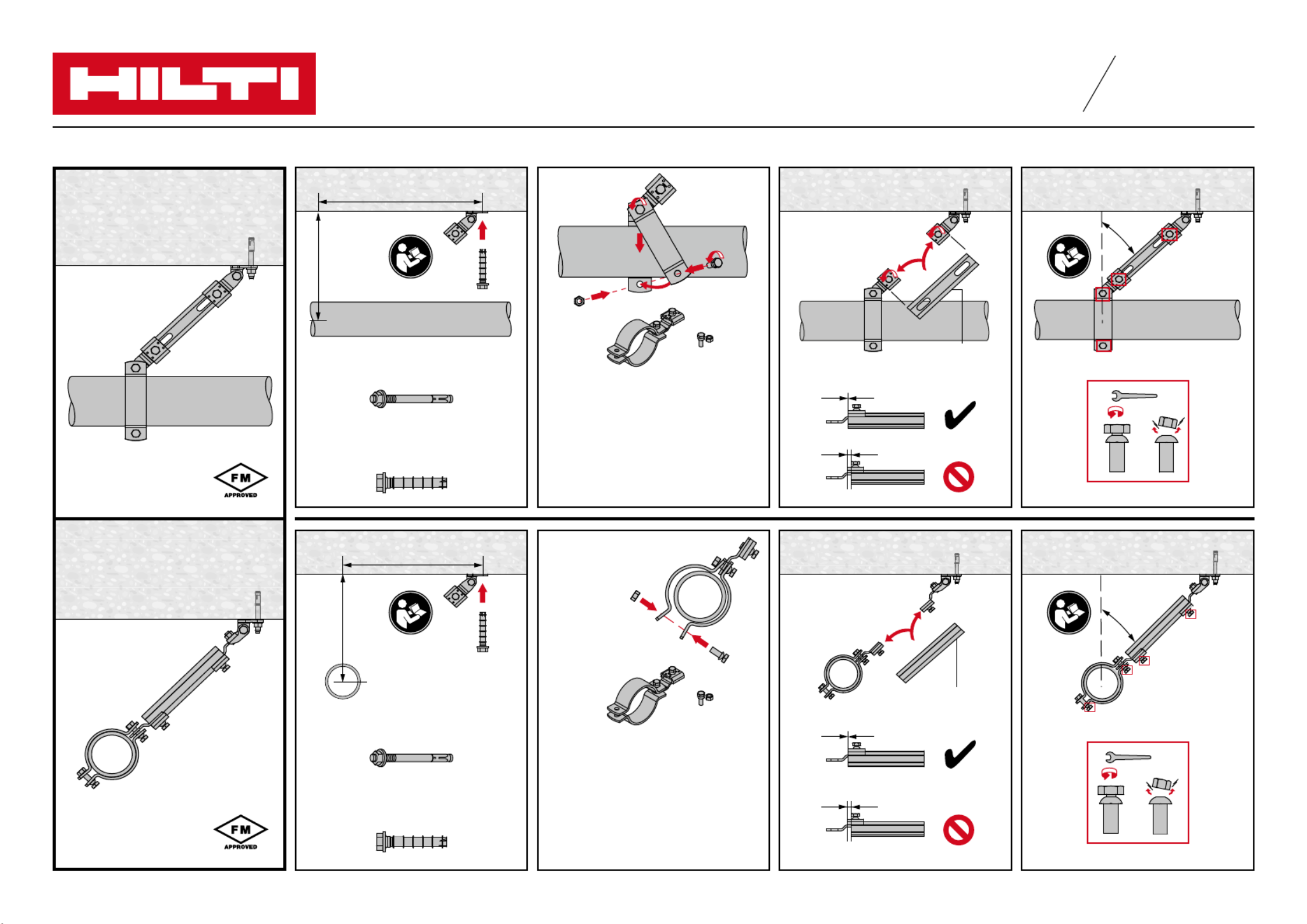 HILTI

FM
APPROVED

FM
APPROVED