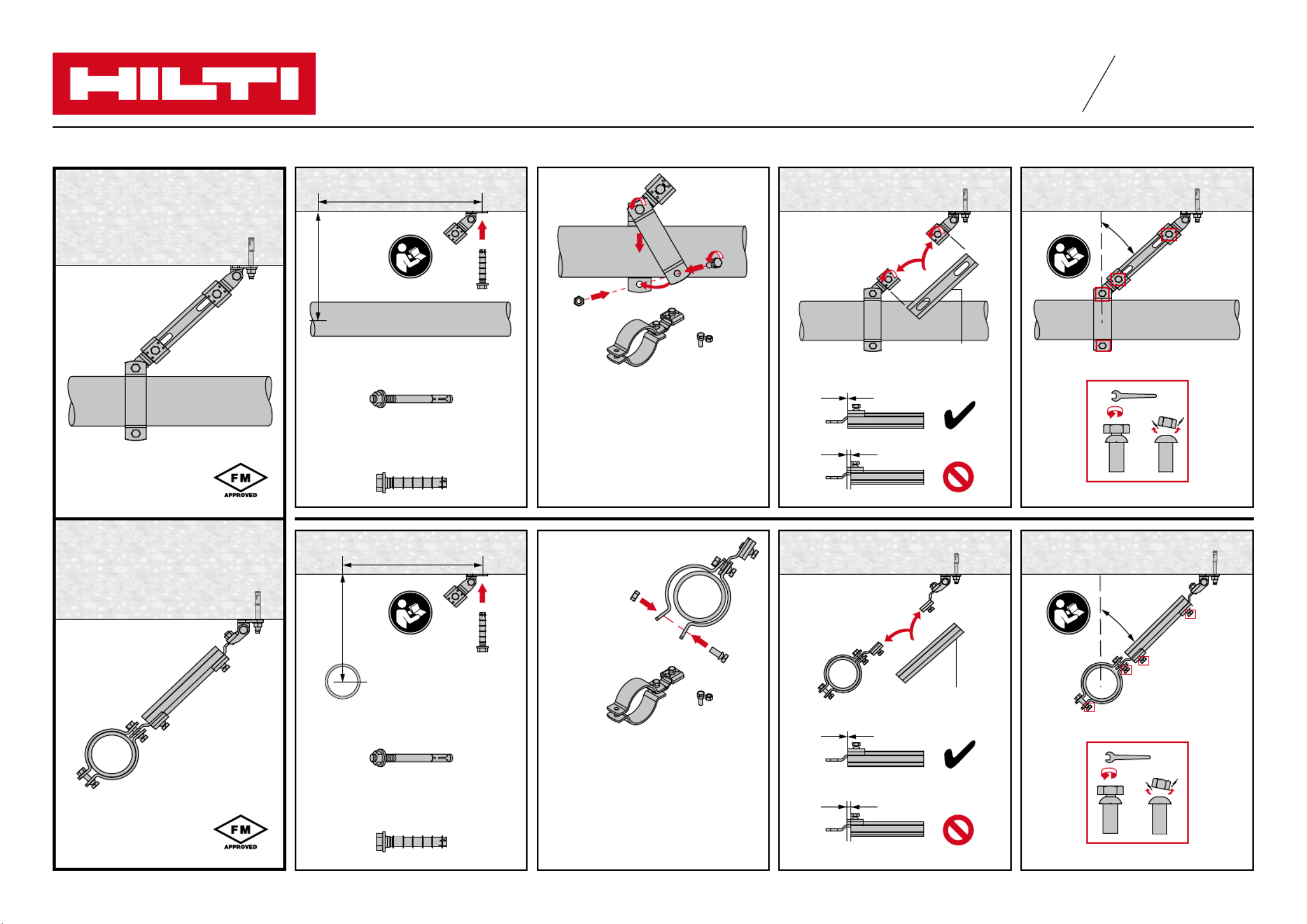 HILTI

FM APPROVED

FM APPROVED