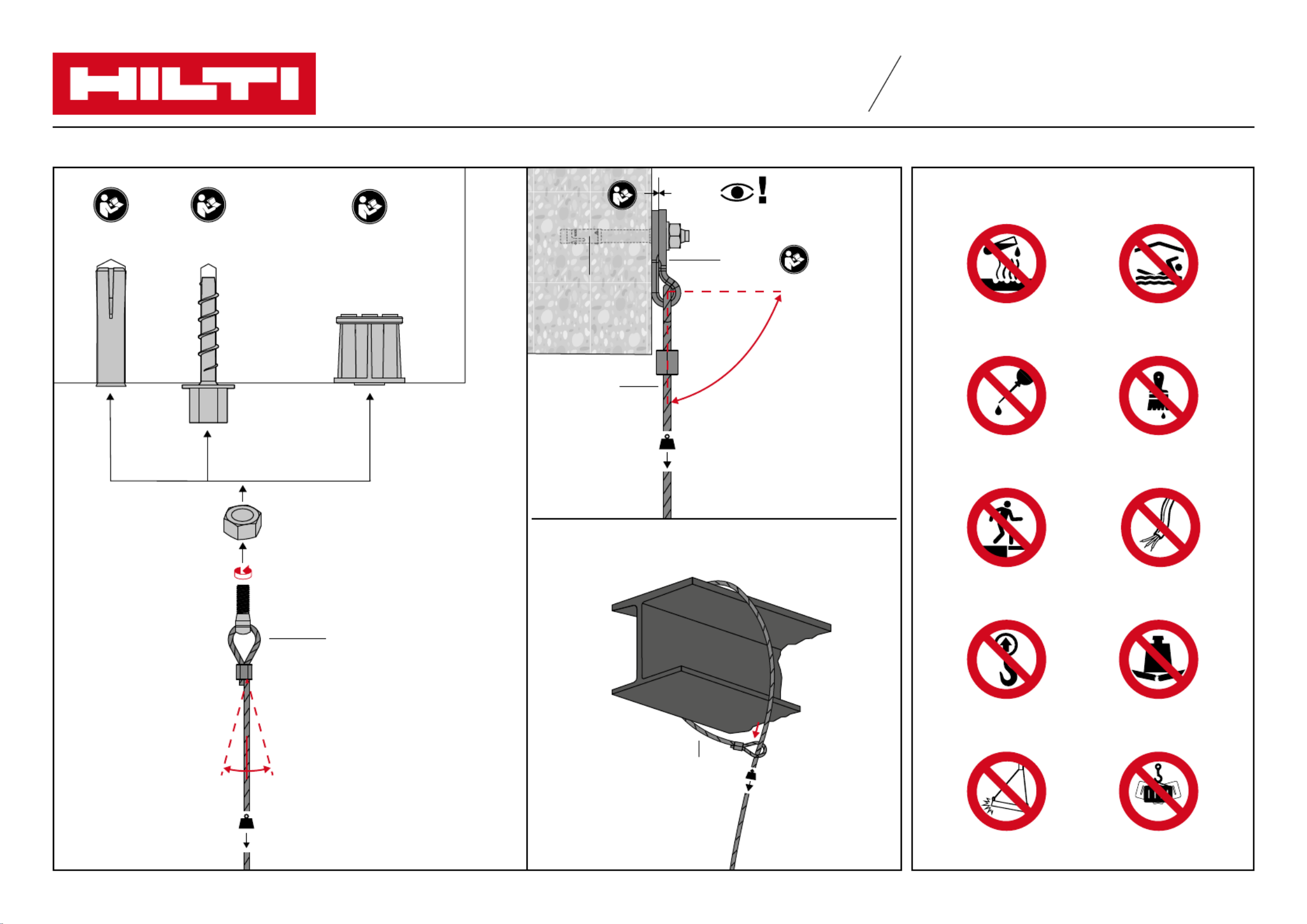 HILTI