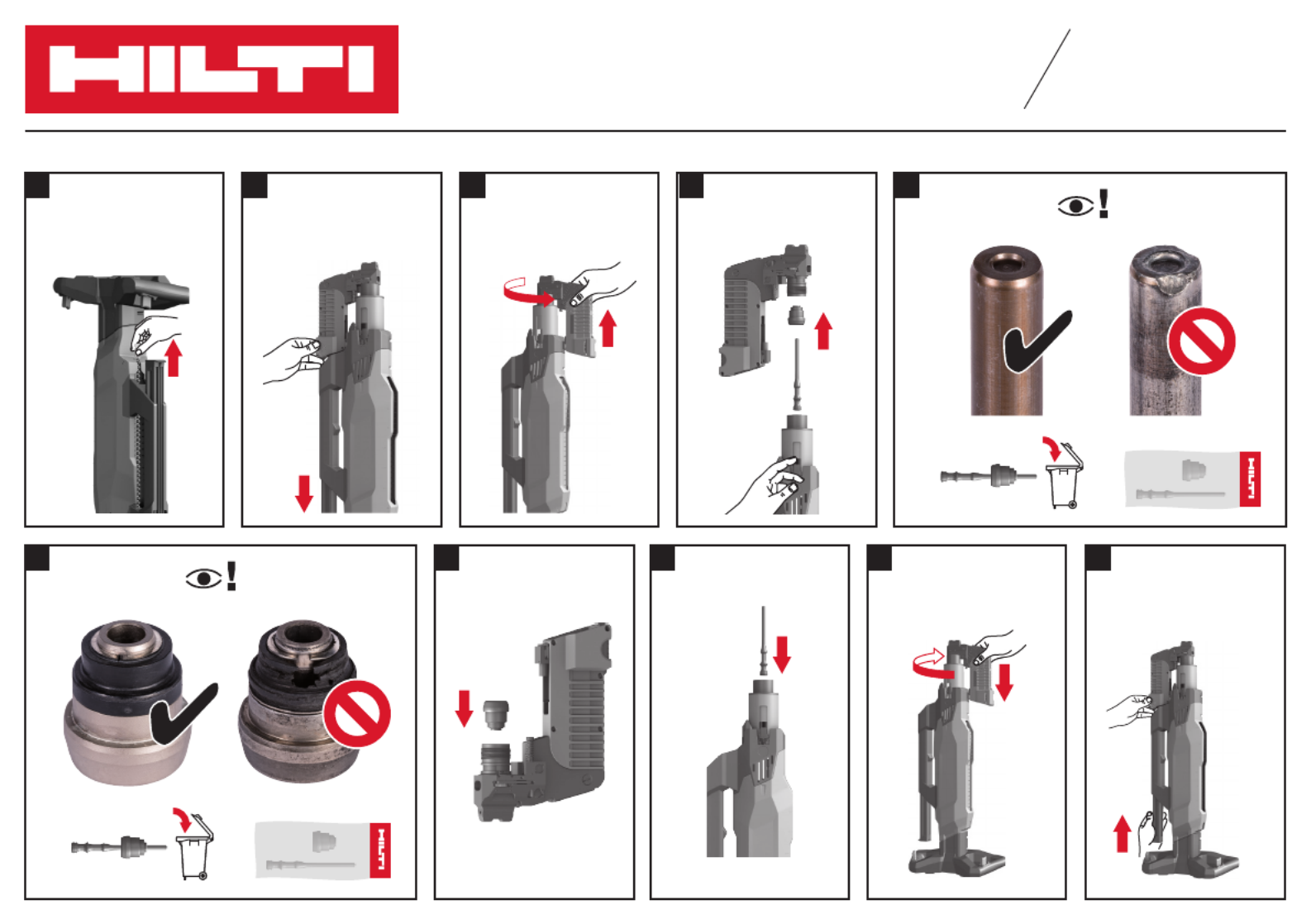 HILTI

HILTI

HILTI