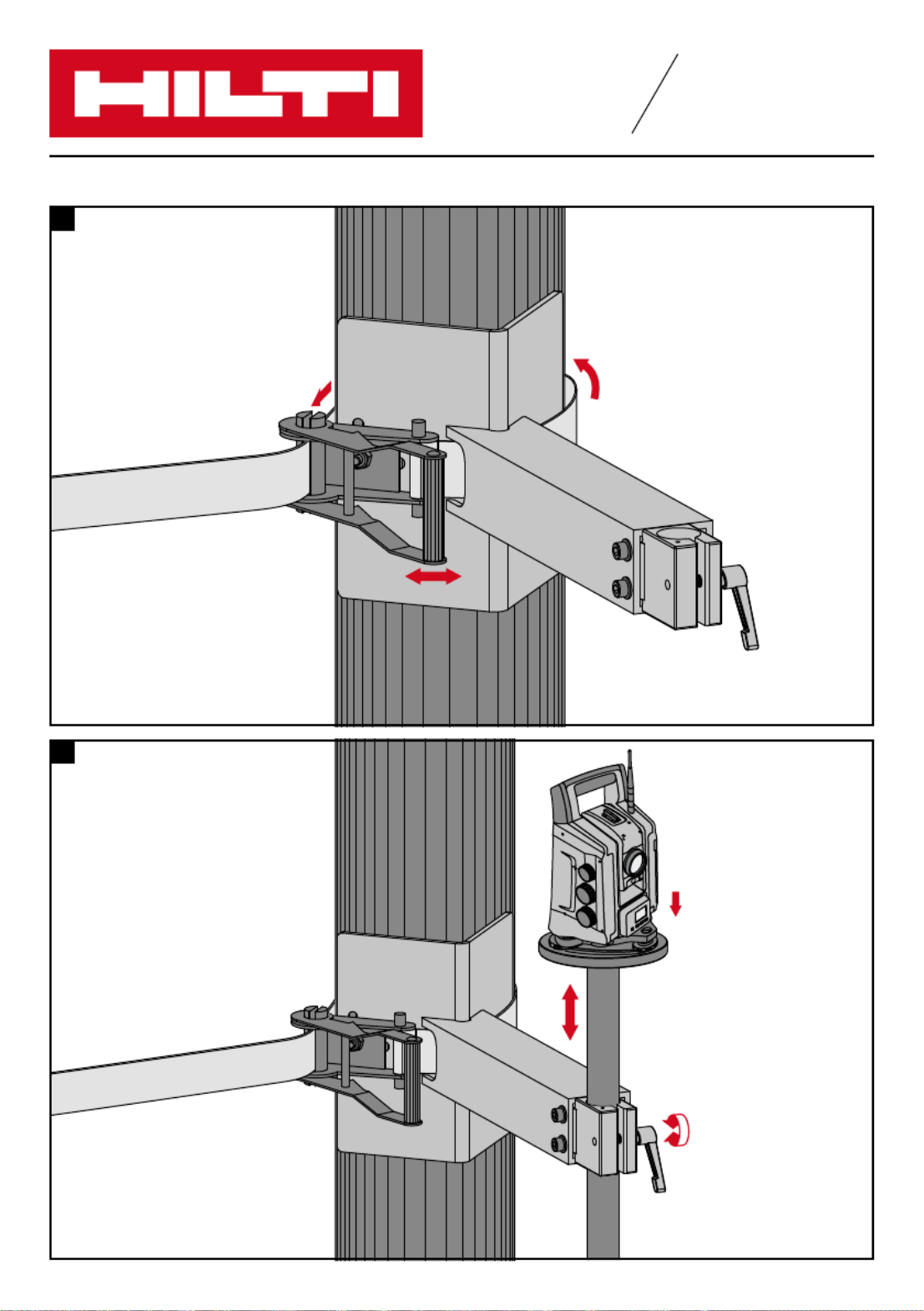 HILTI