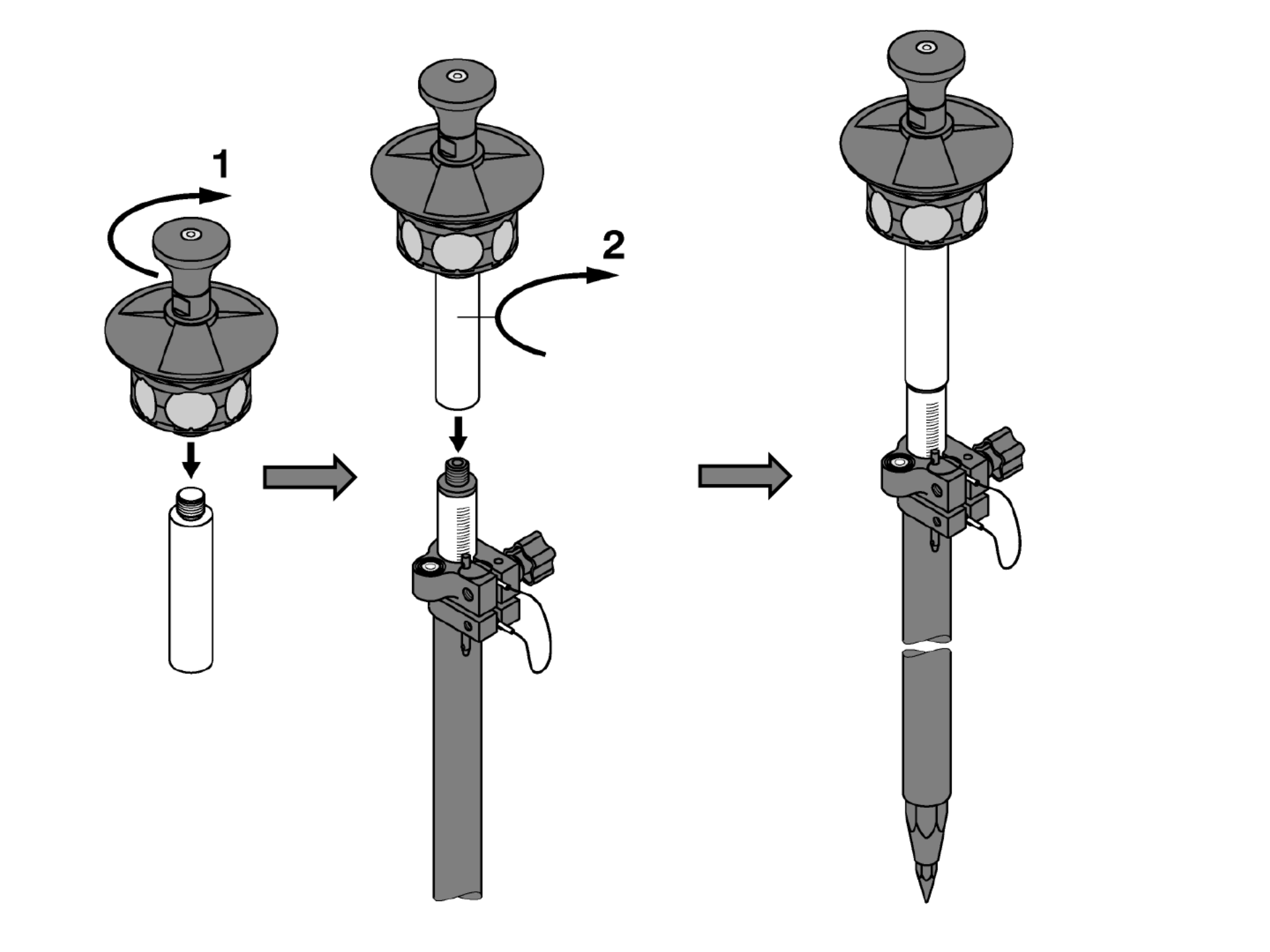 1

2