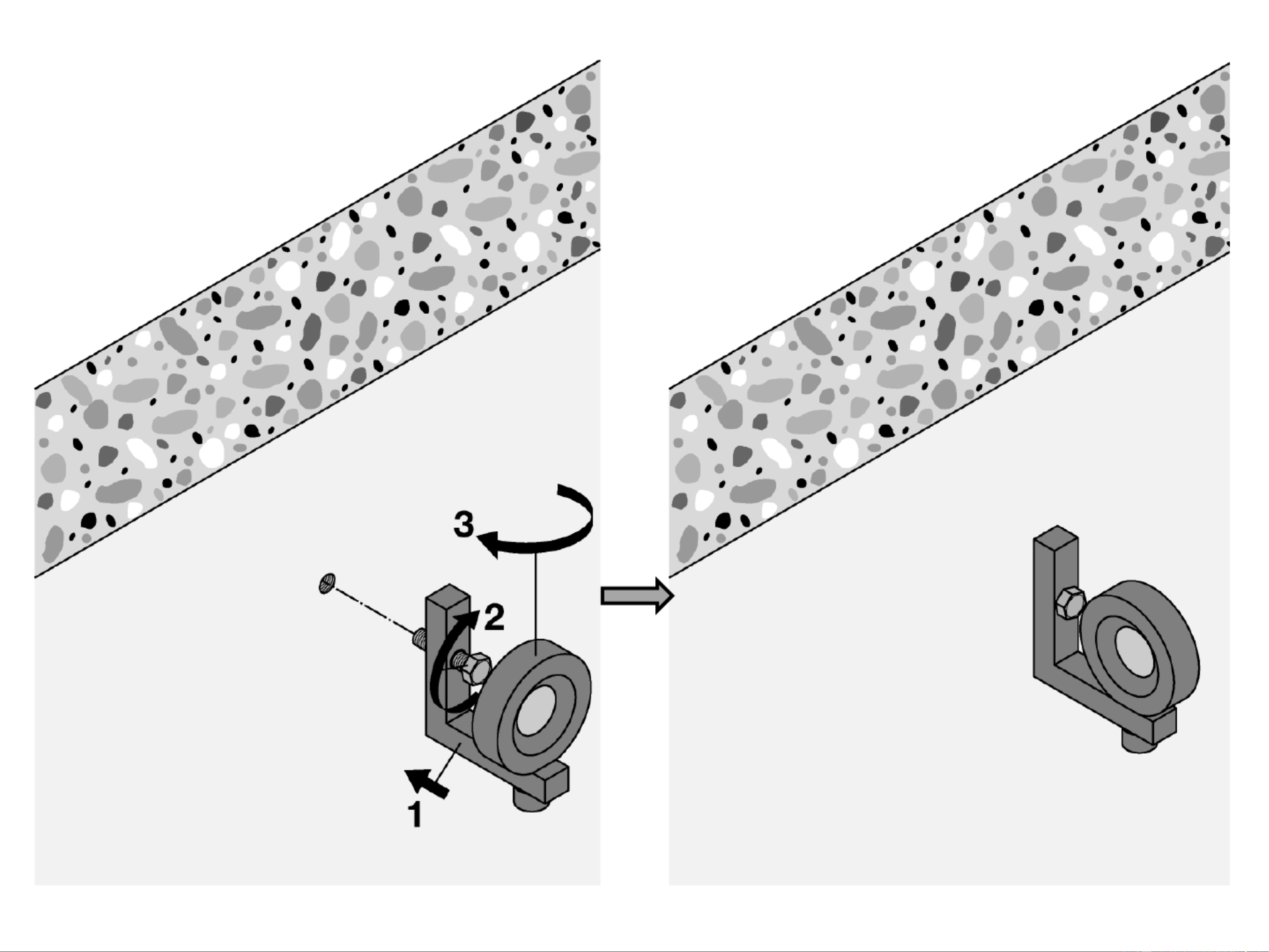 3
2
1