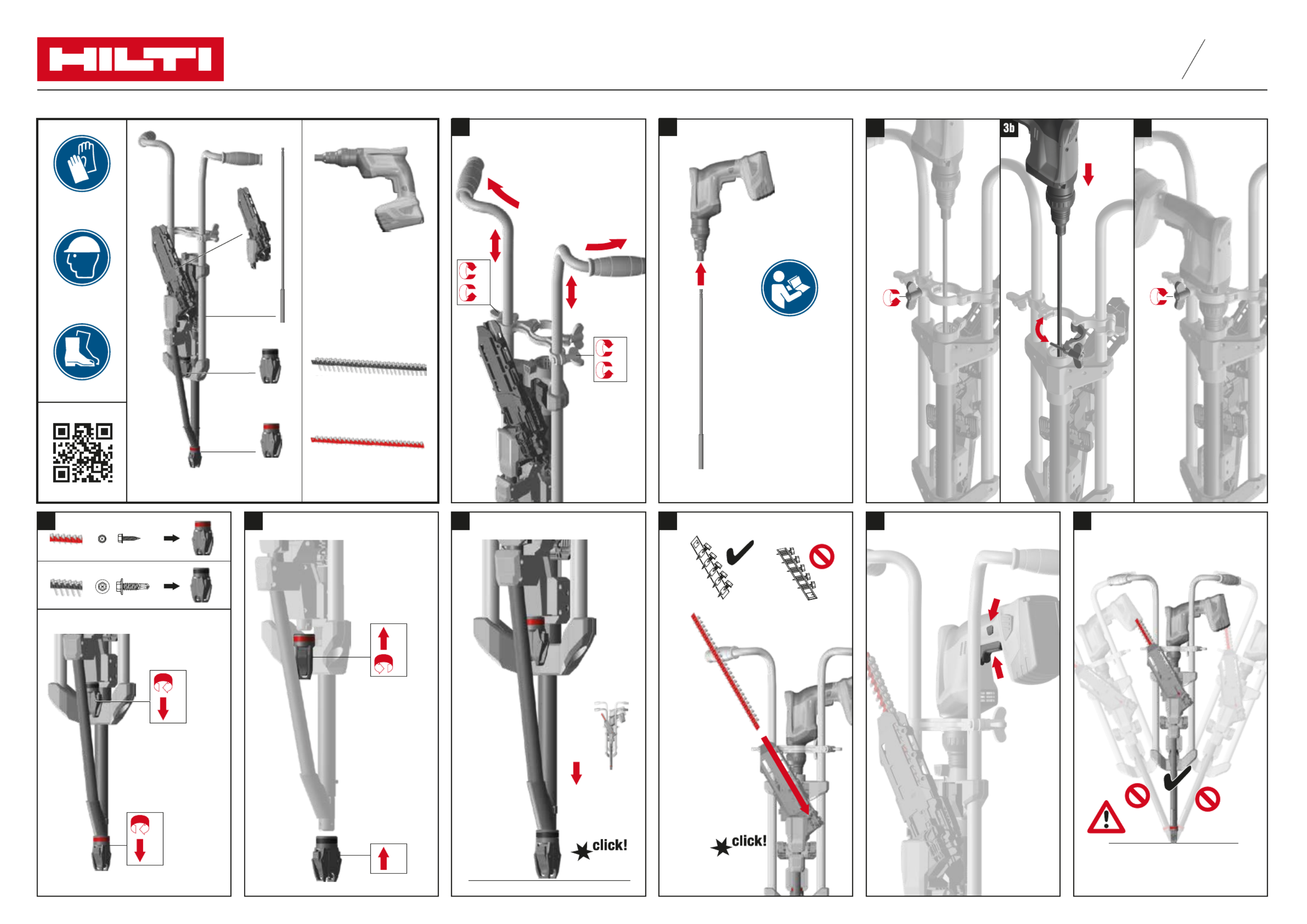 HILTI

3b

click!

click!