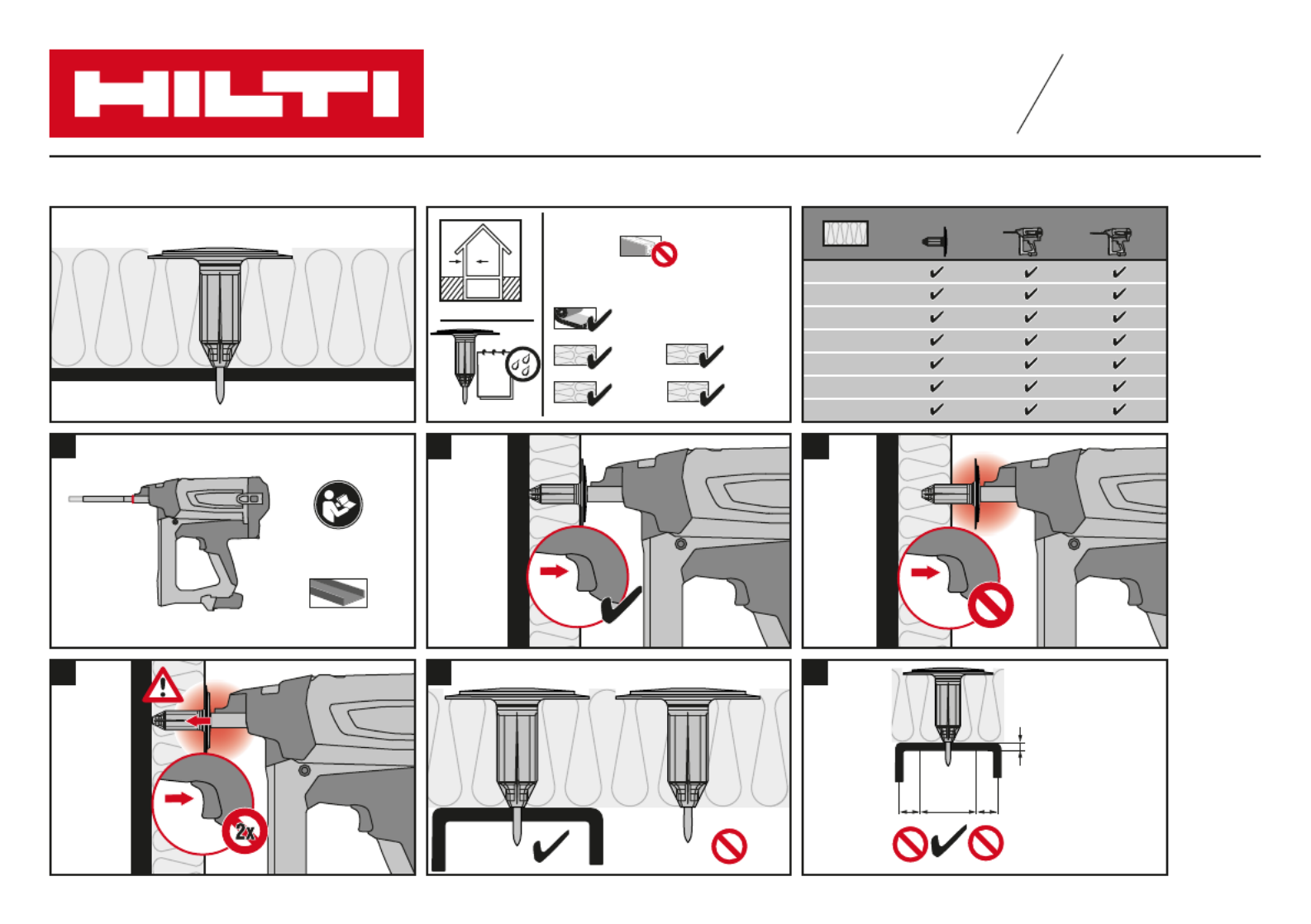 HILTI

2x