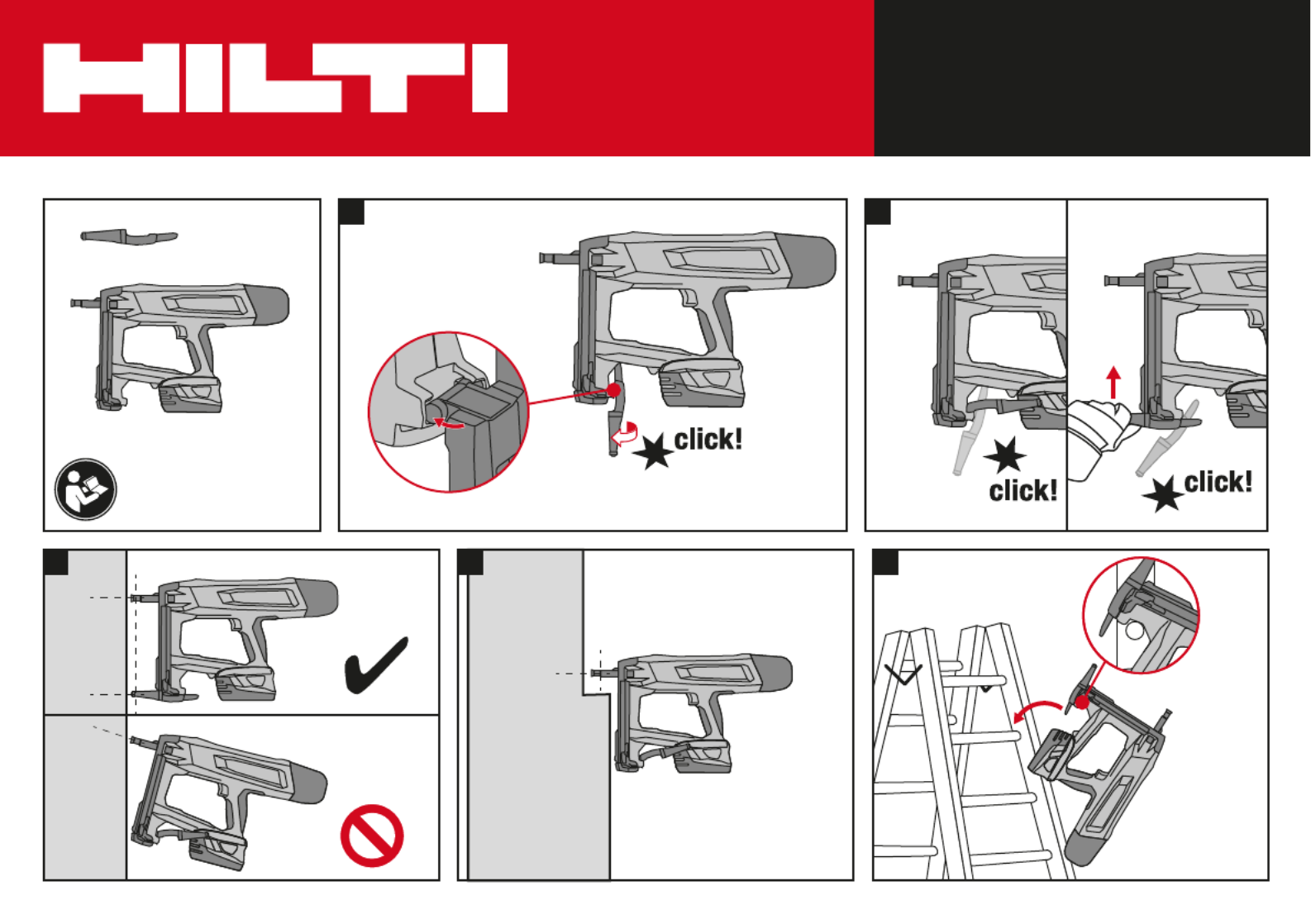 HILTI

click!

click!

click!