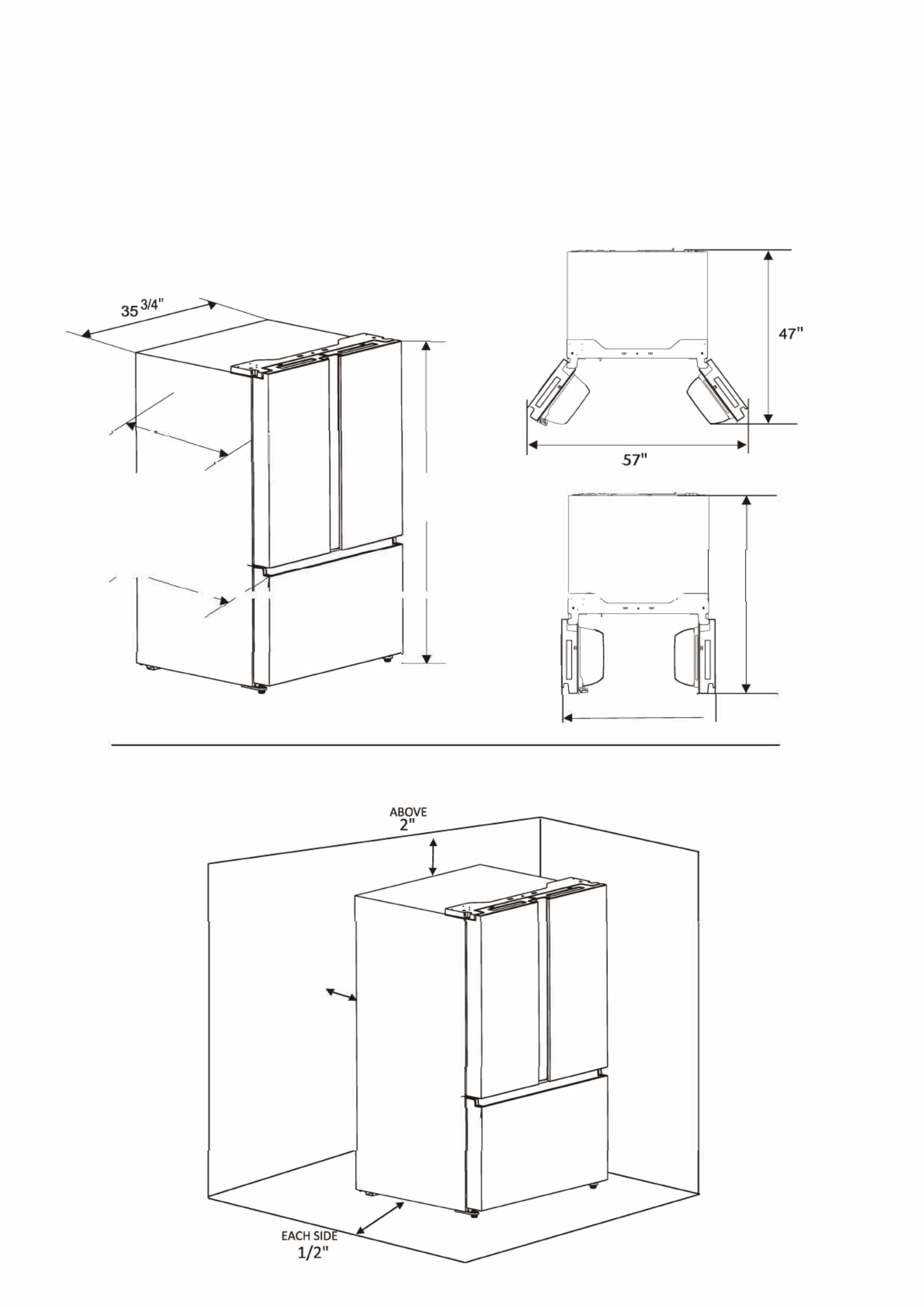 35 3/4"

47"

57"

ABOVE
2"

EACH SIDE
1/2"