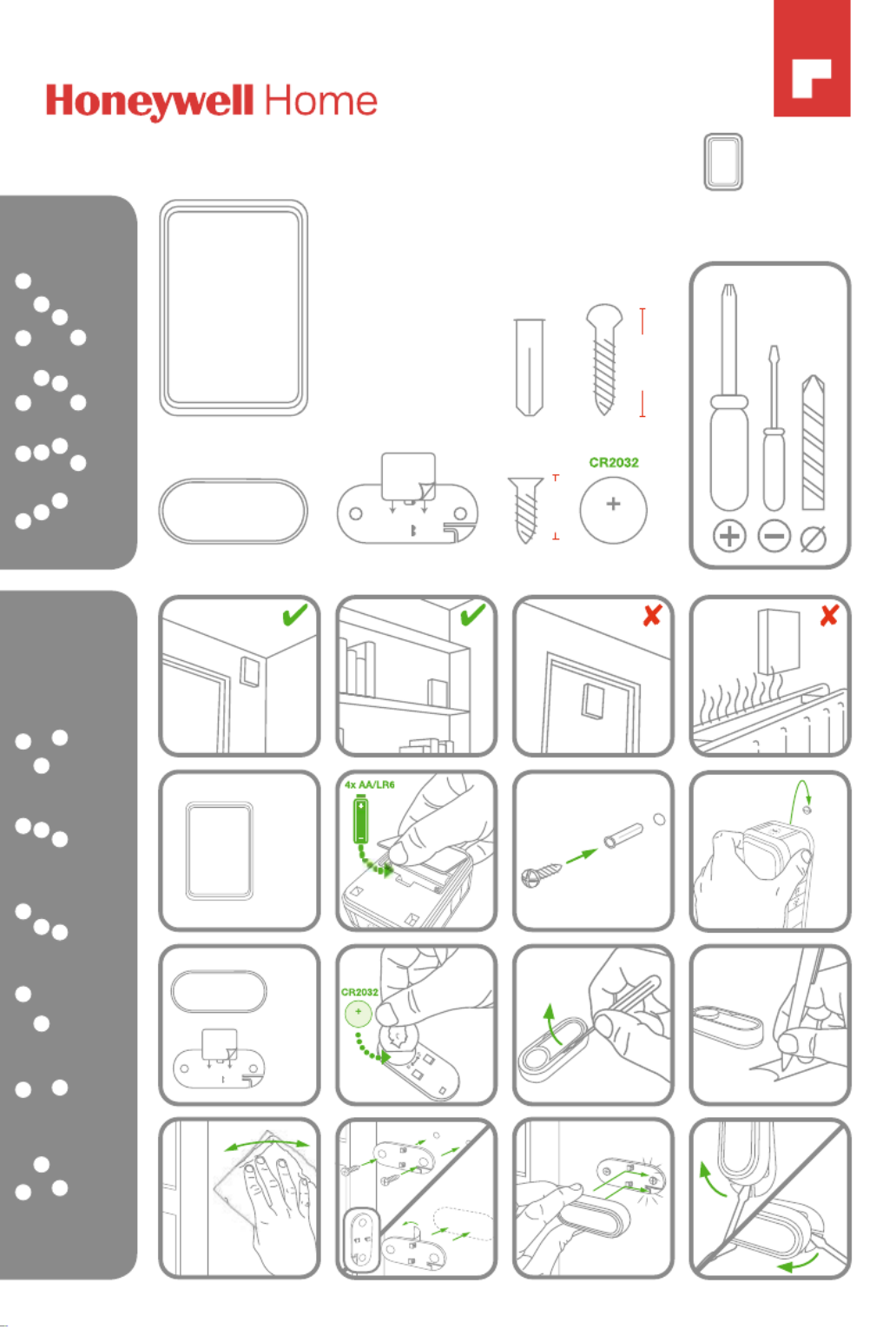 Honeywell Home

CR2032

4x AA/LR6

CR2032