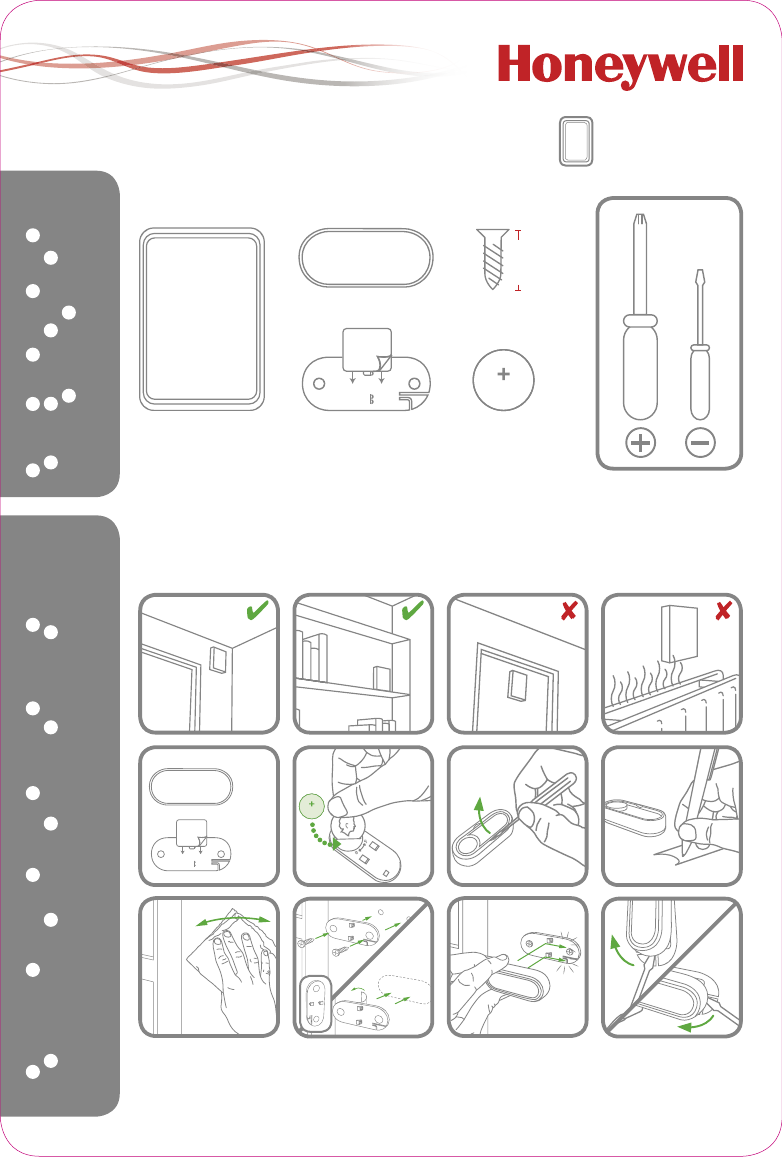 Honeywell