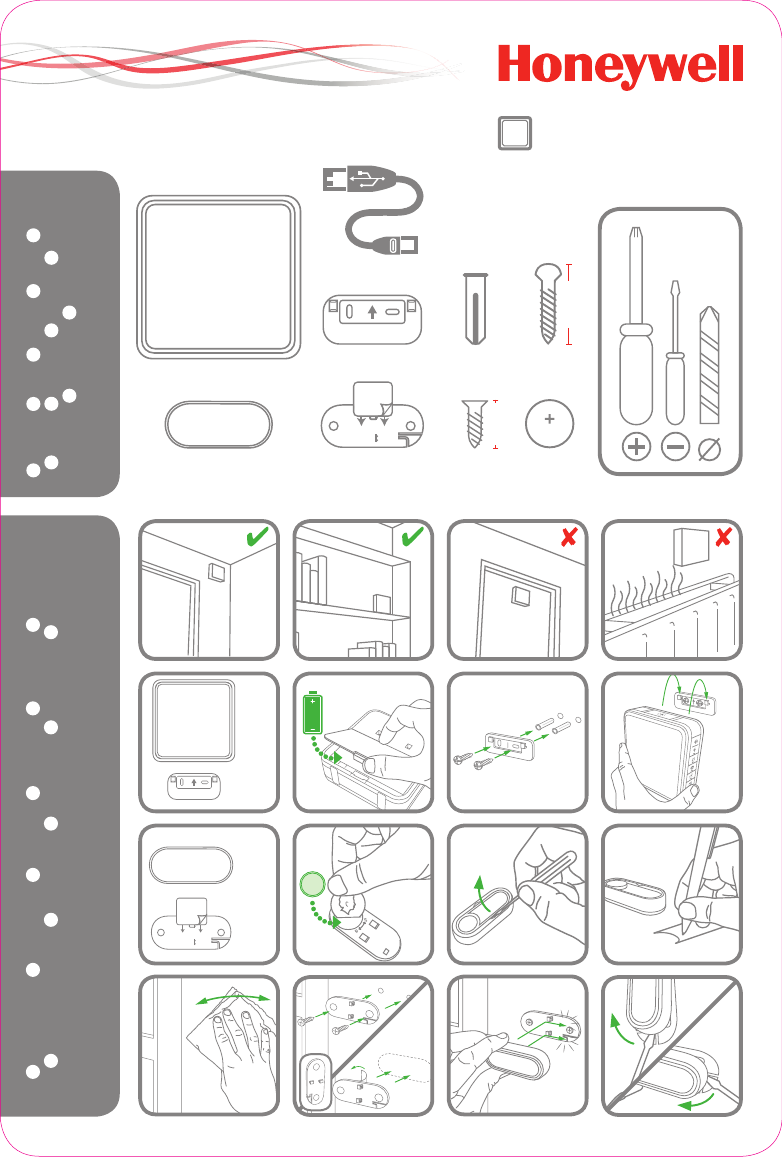 Honeywell