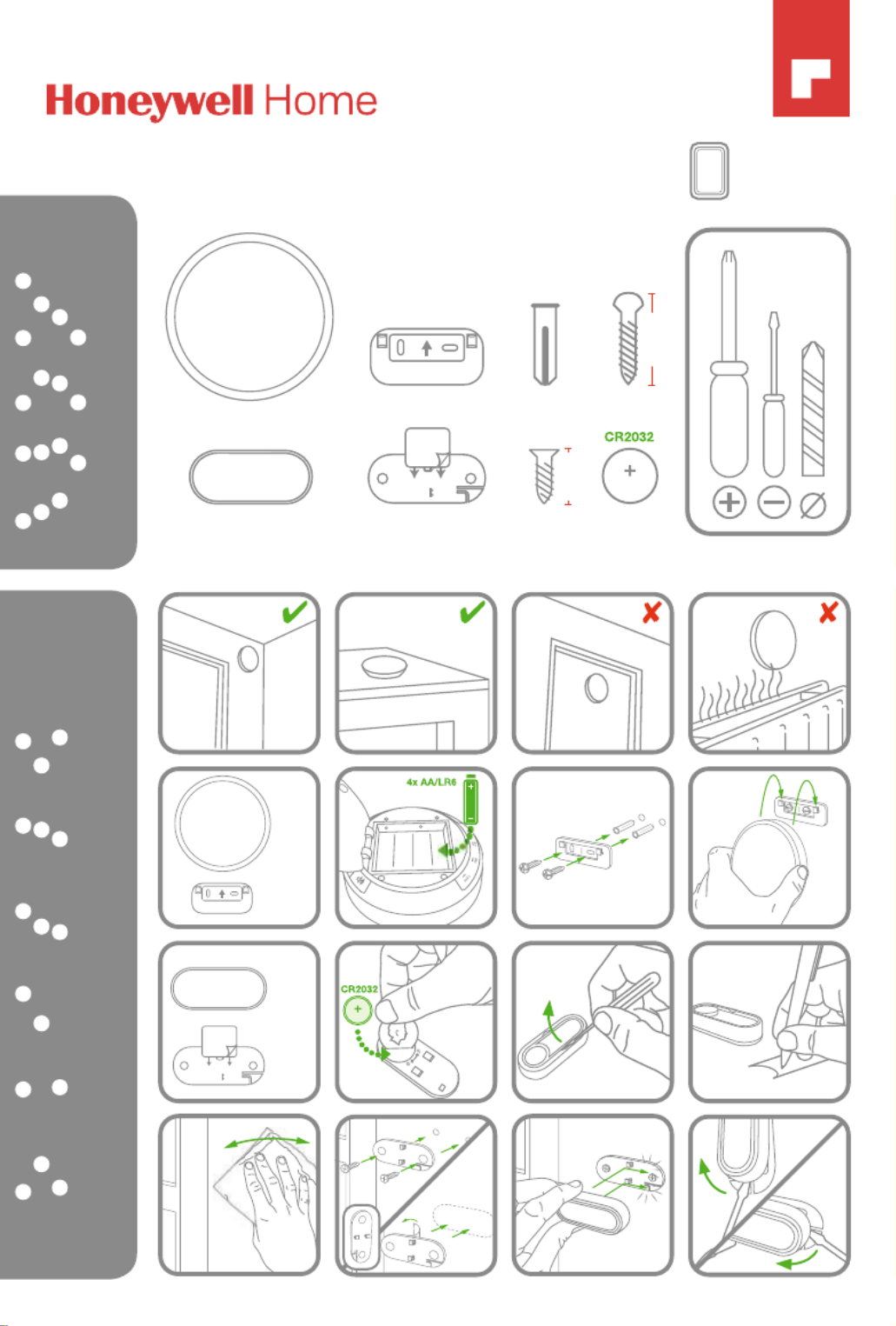 Honeywell Home

CR2032

4x AA/LR6

CR2032