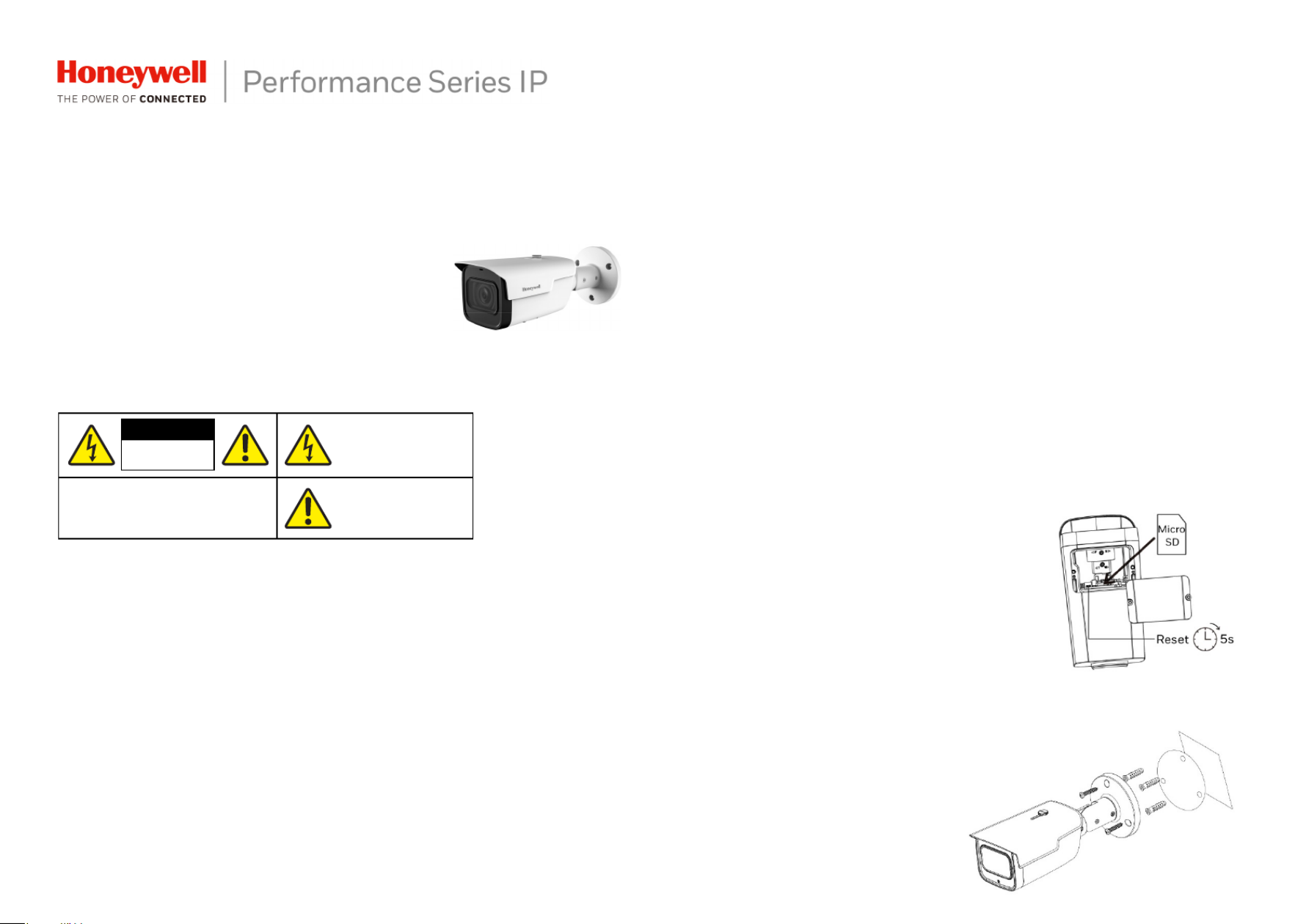 Honeywell
THE POWER OF CONNECTED

Performance Series IP

Honeywell

Micro SD

Reset 5s