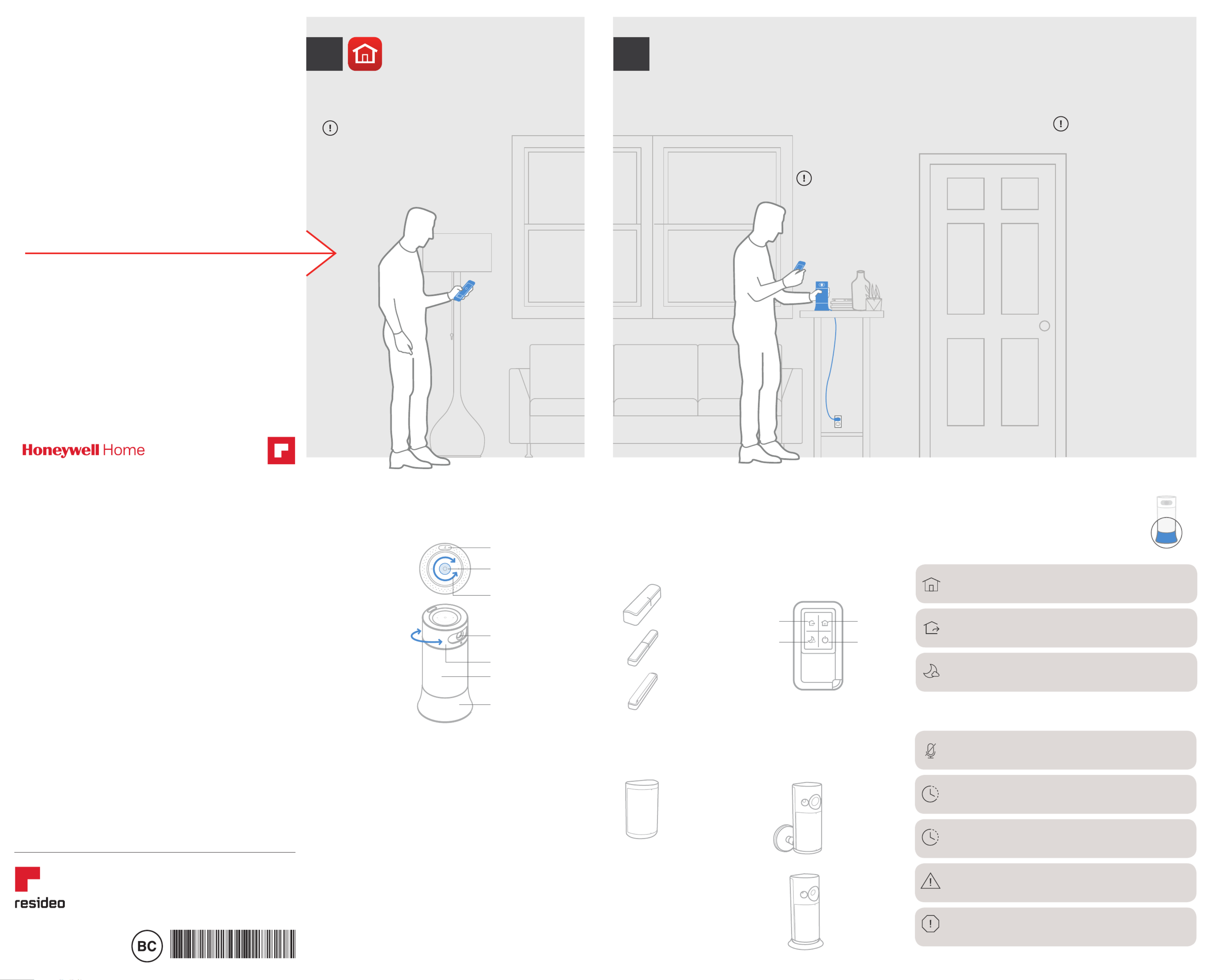 Honeywell Home

resideo

BC