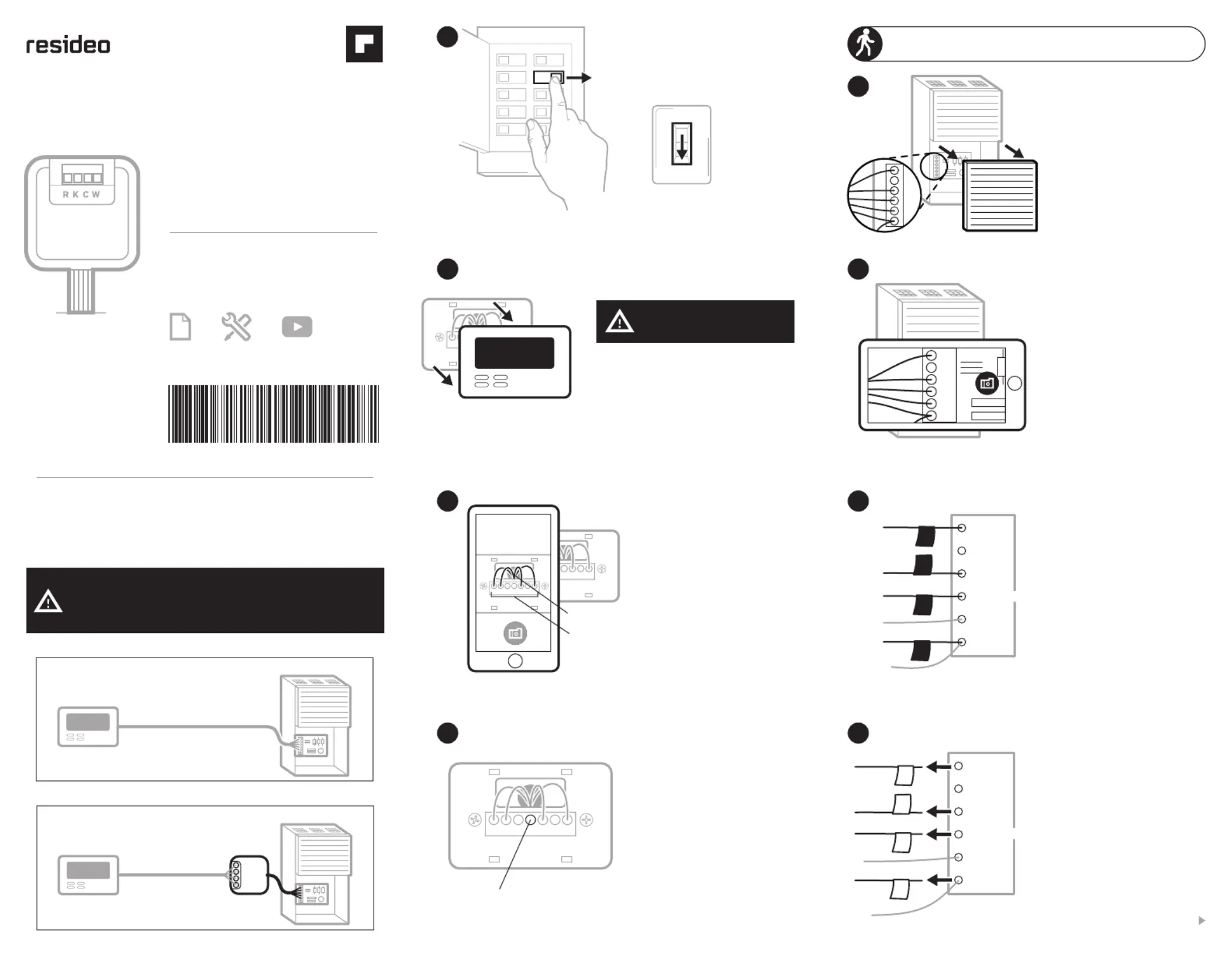 resideo

R K C W