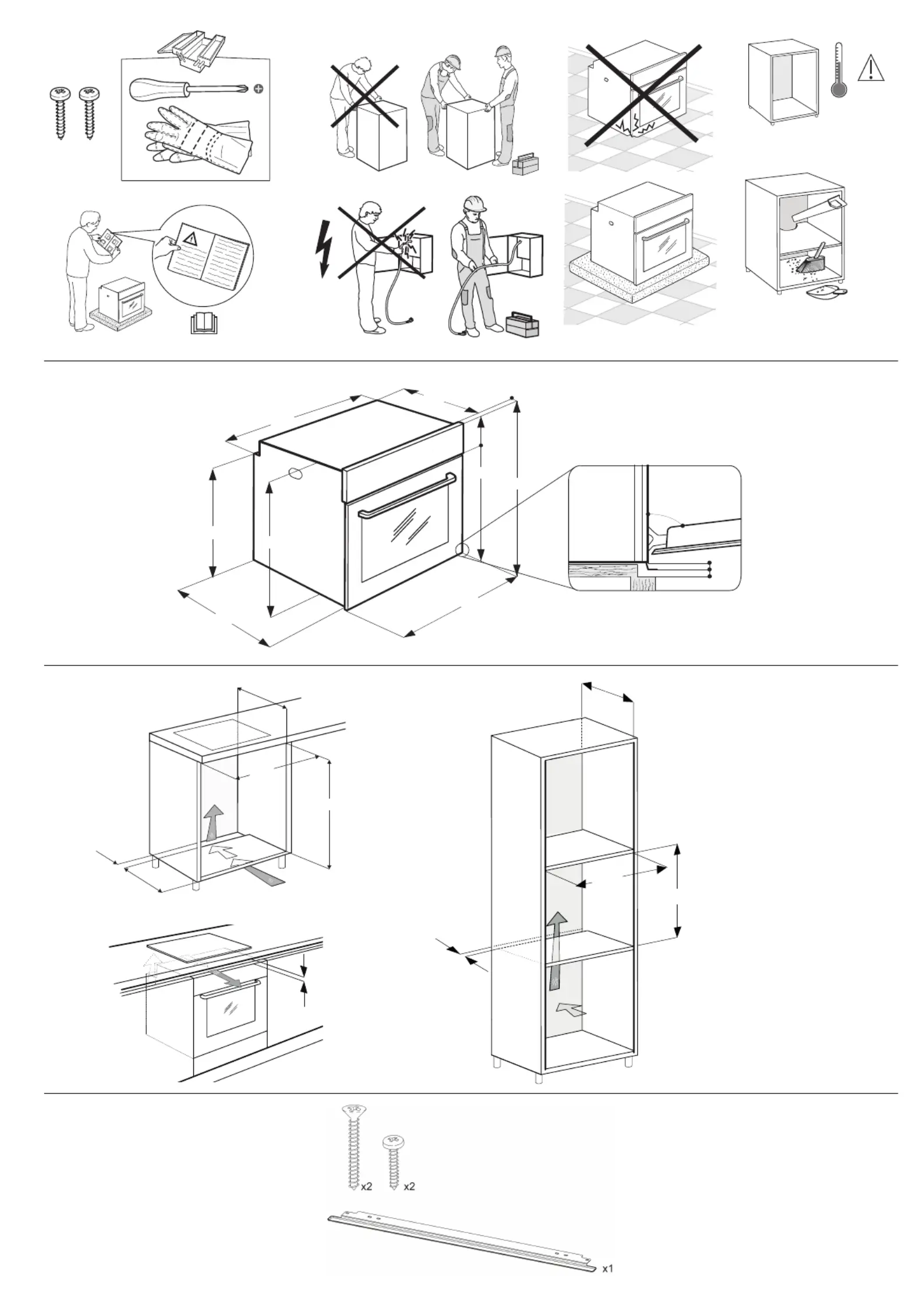 x2 x2

x1