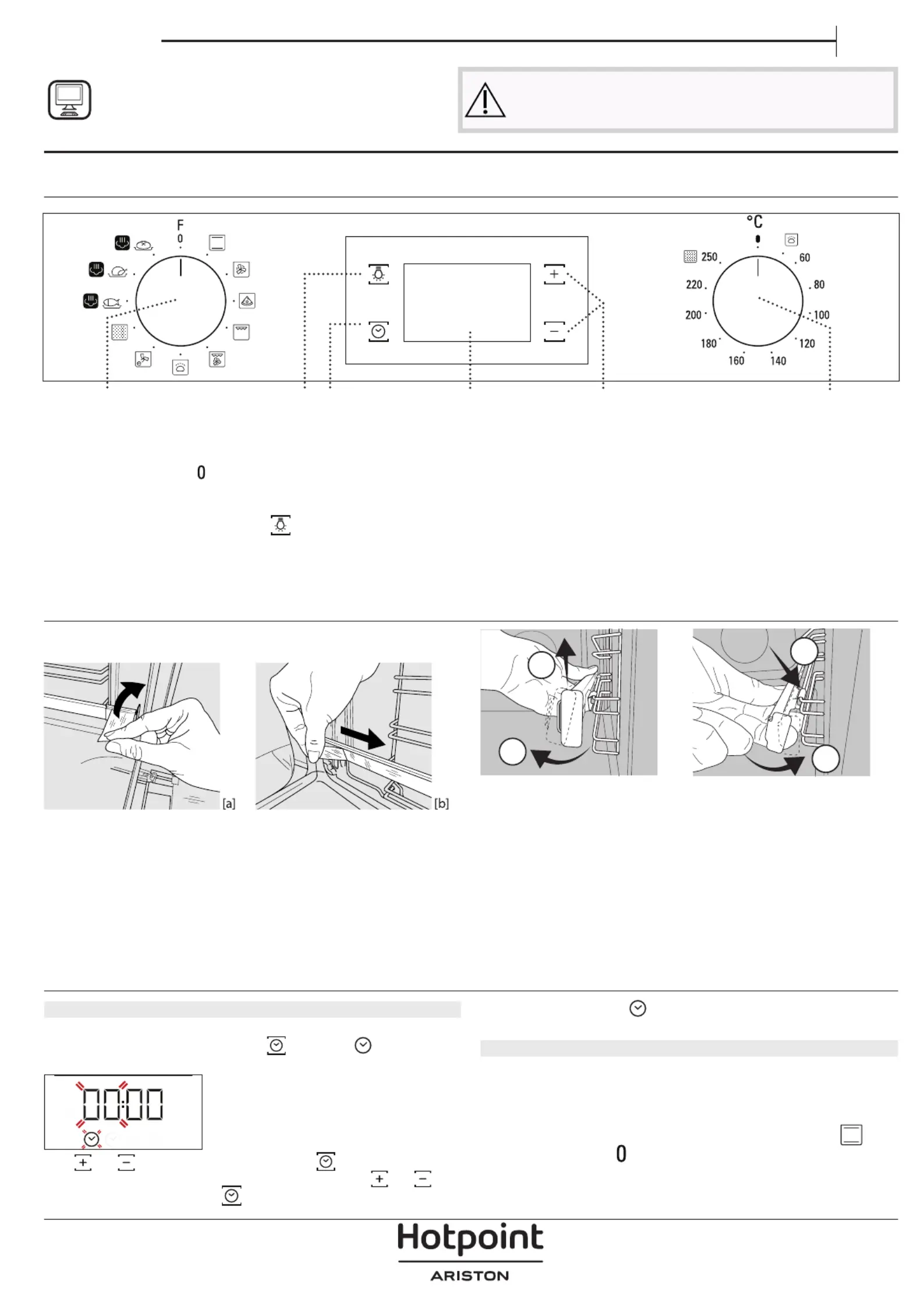 F
0

°C
250
220
200
180
160
140
120
100
80
60

0

[a]

[b]

00:00

0

Hotpoint
ARISTON