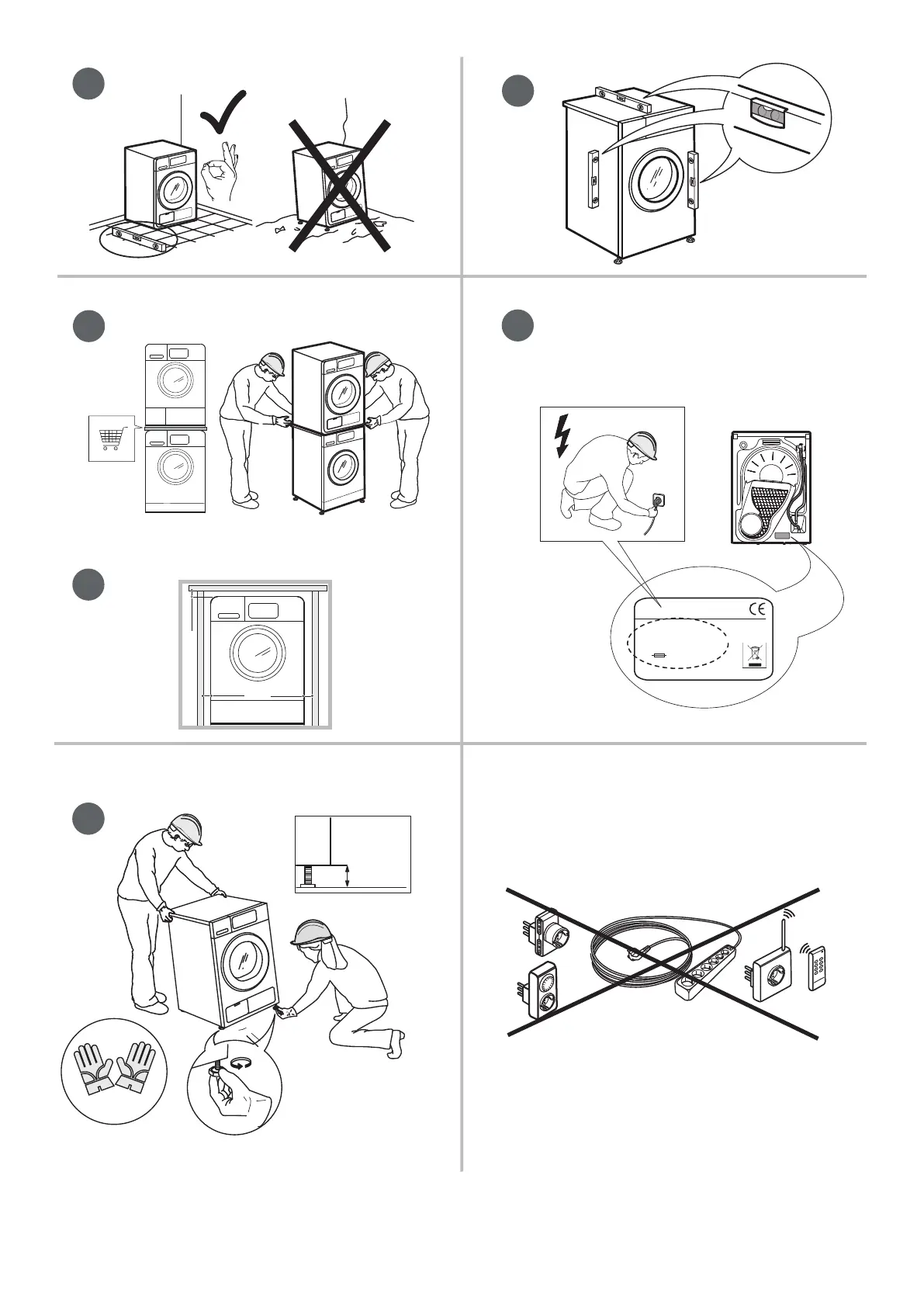 CE