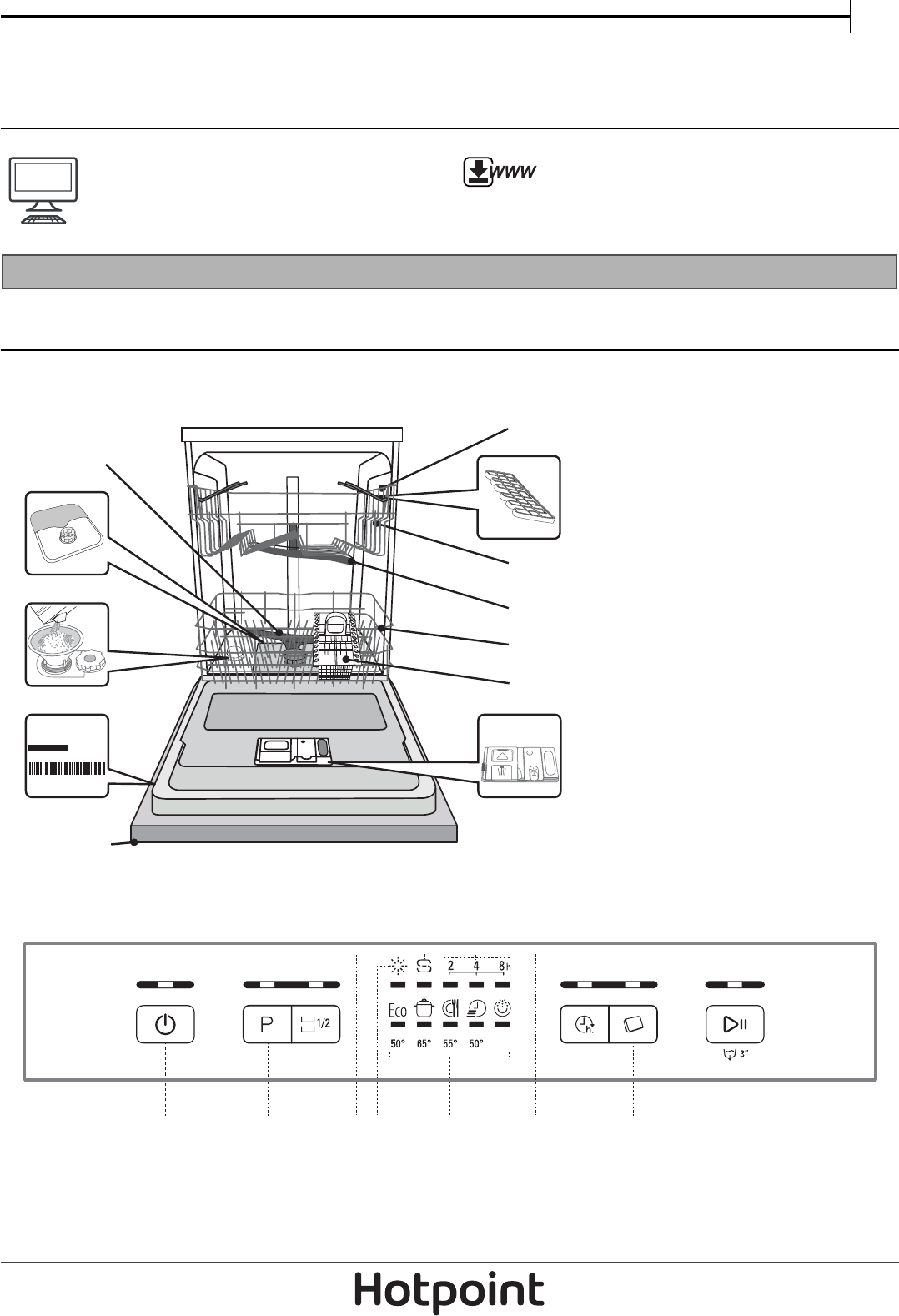 WWW

2 4 8h

Eco

50° 65° 55° 50°

P

1/2

h.

3"

Hotpoint