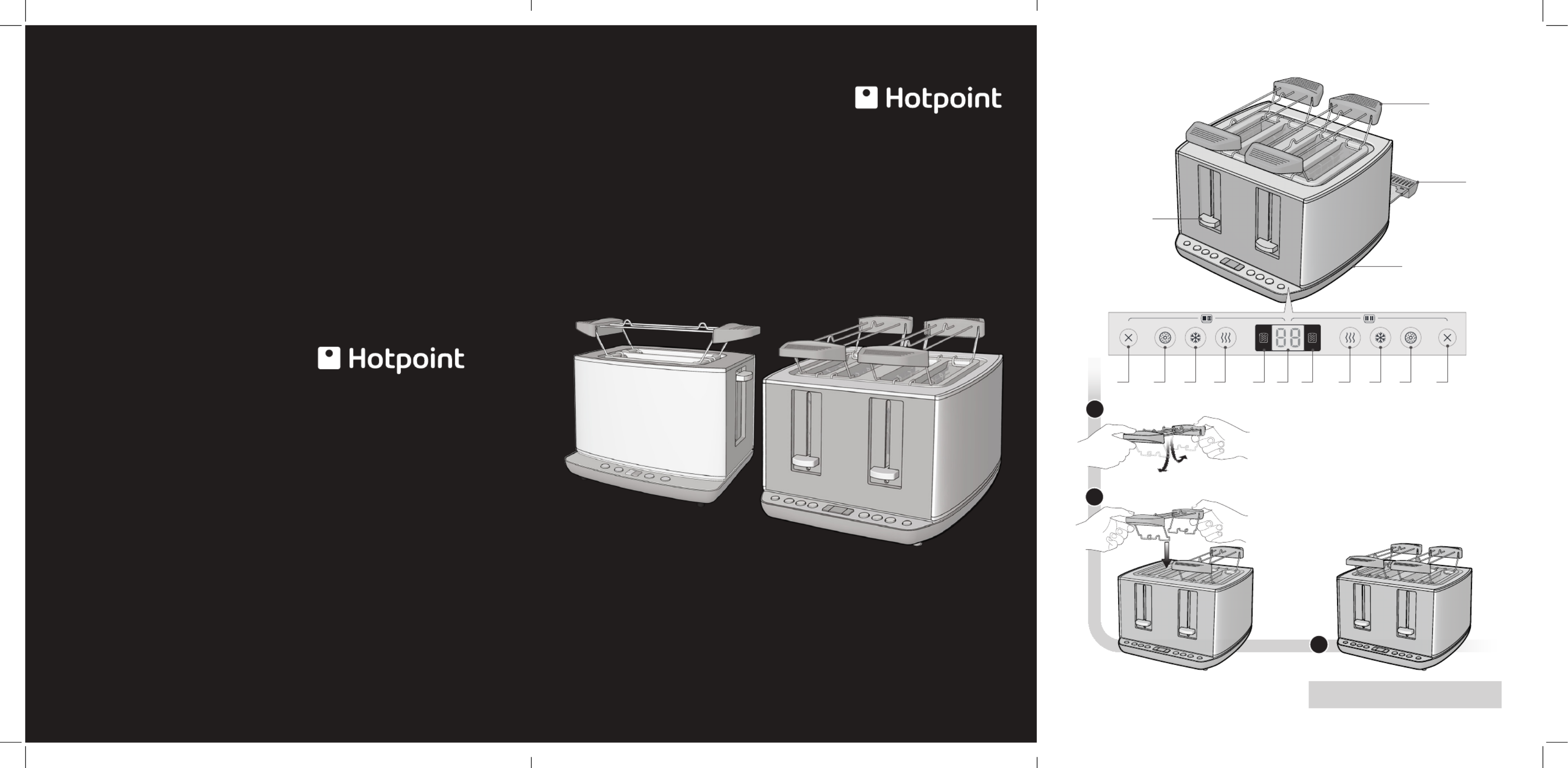 Hotpoint

Hotpoint

88