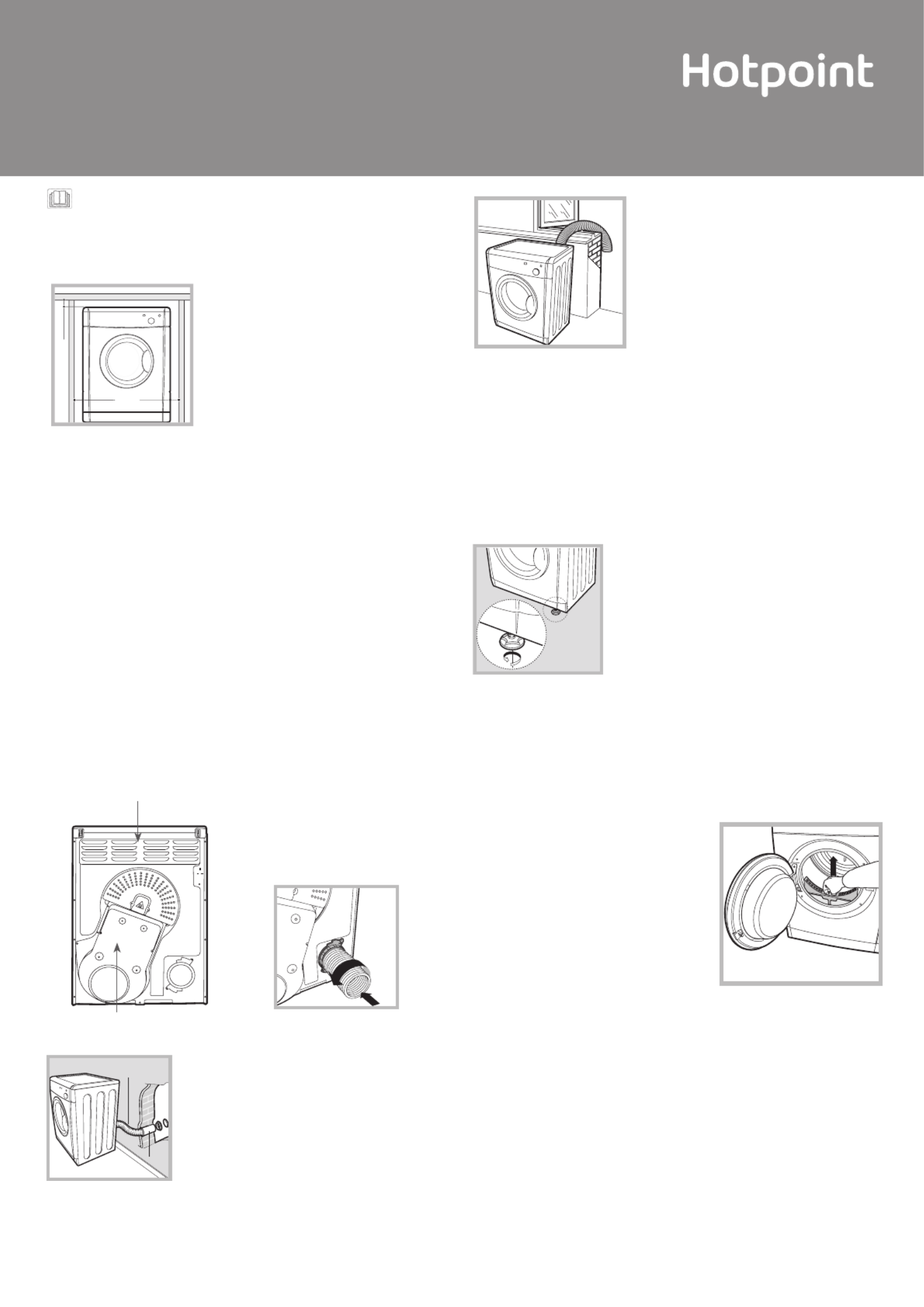 Hotpoint