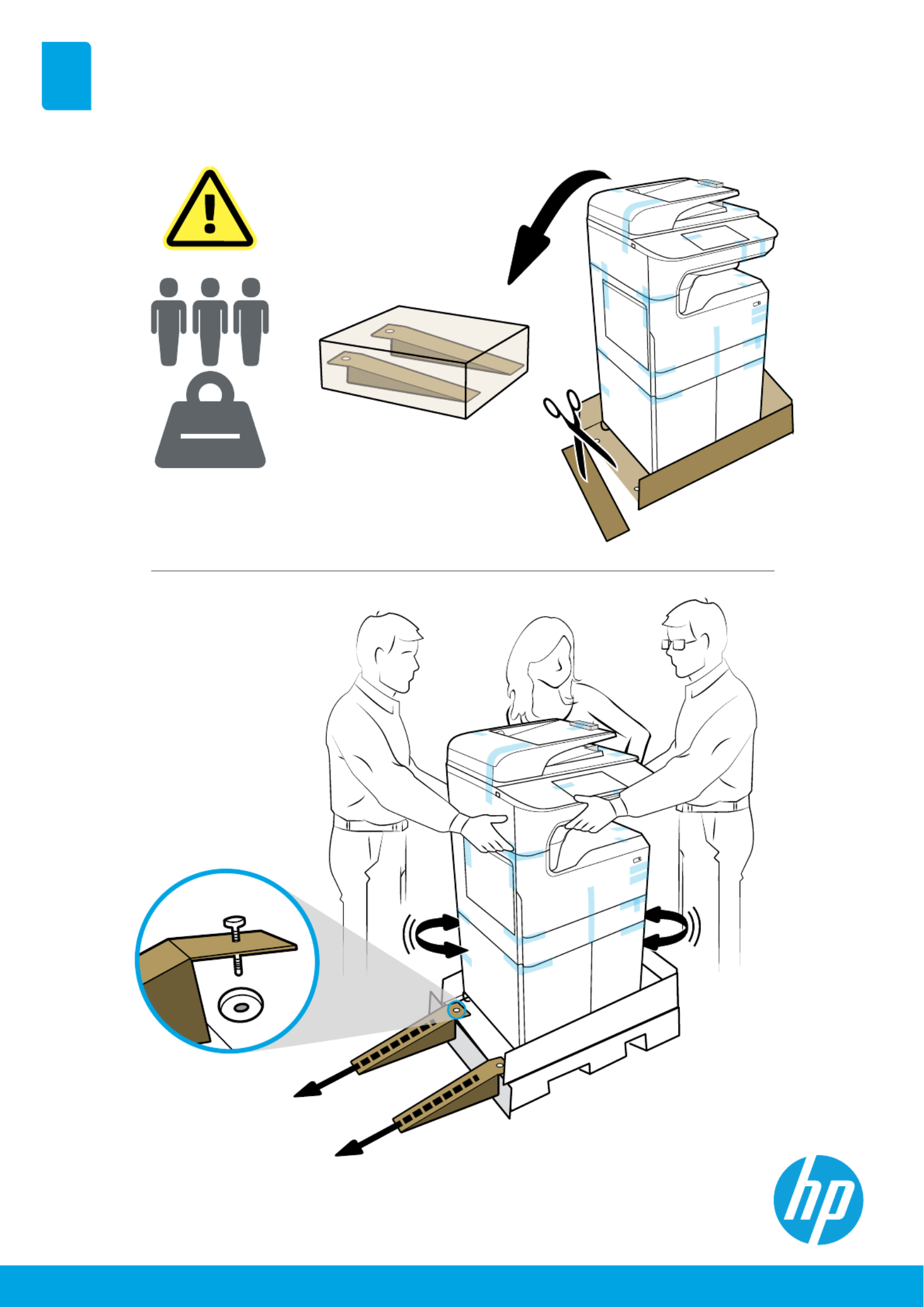 hp