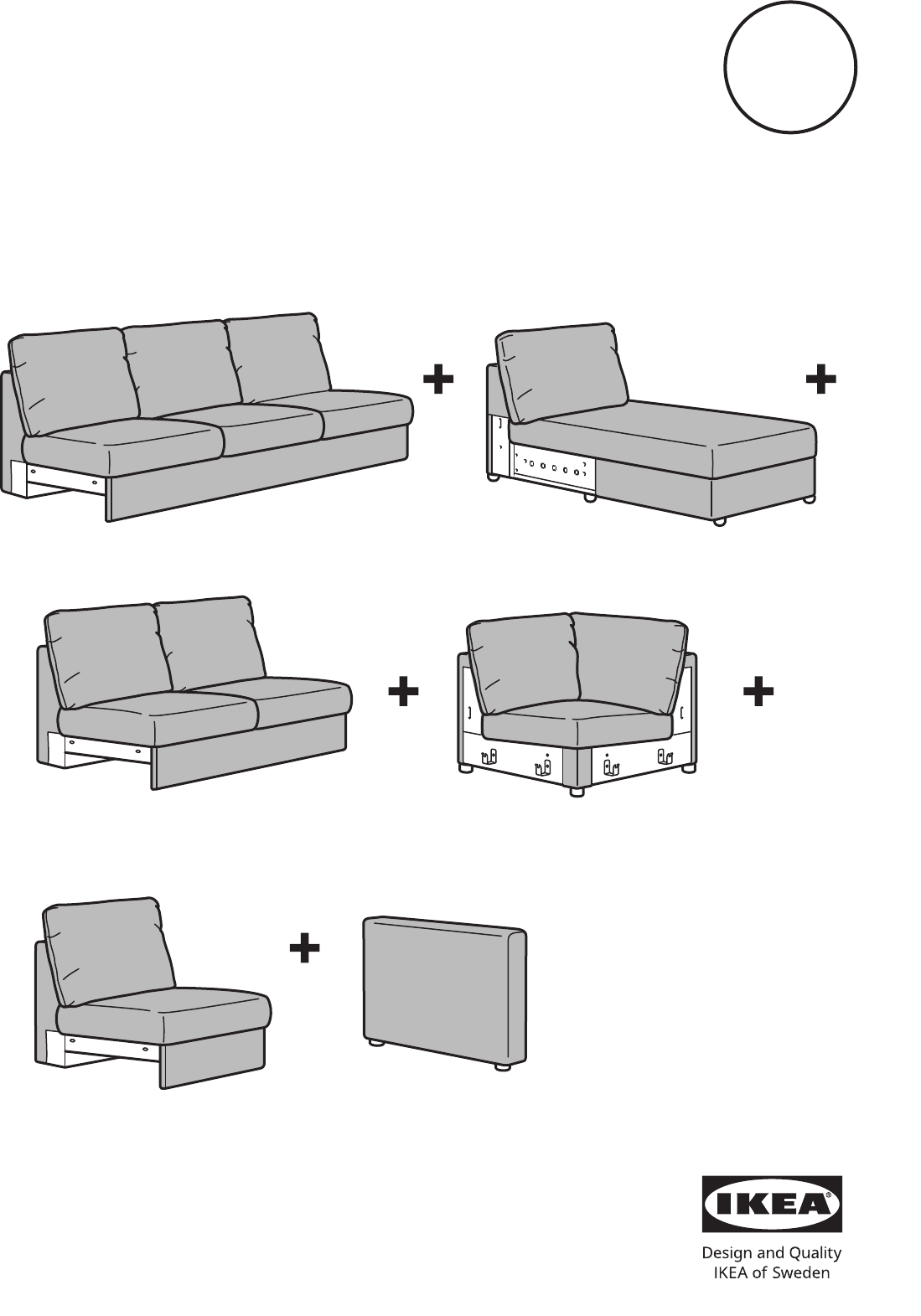 +

+

+

+

+

IKEA®

Design and Quality
IKEA of Sweden