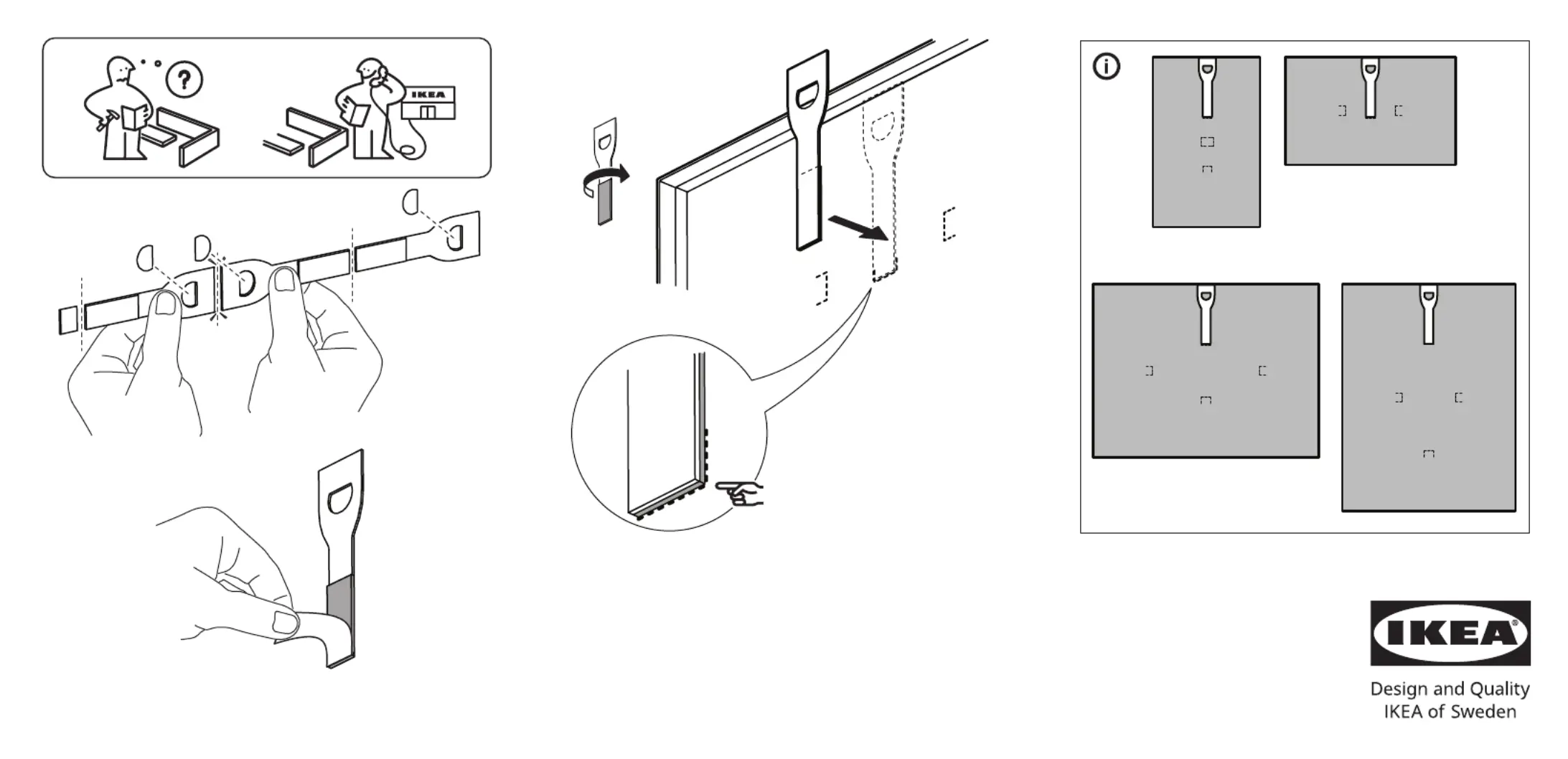 ?

IKEA

i

IKEA®

Design and Quality
IKEA of Sweden