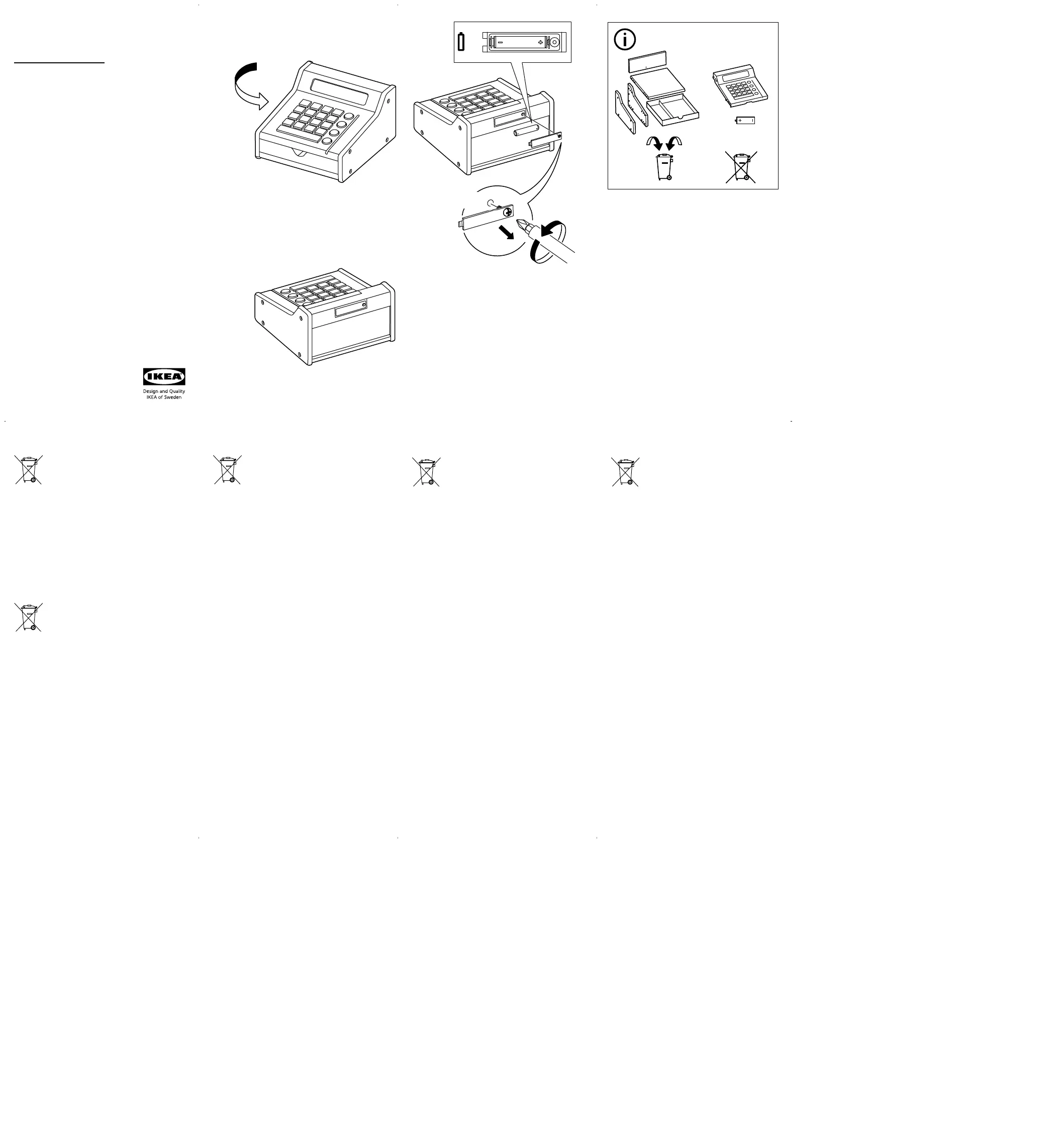 IKEA

Design and Quality
IKEA of Sweden