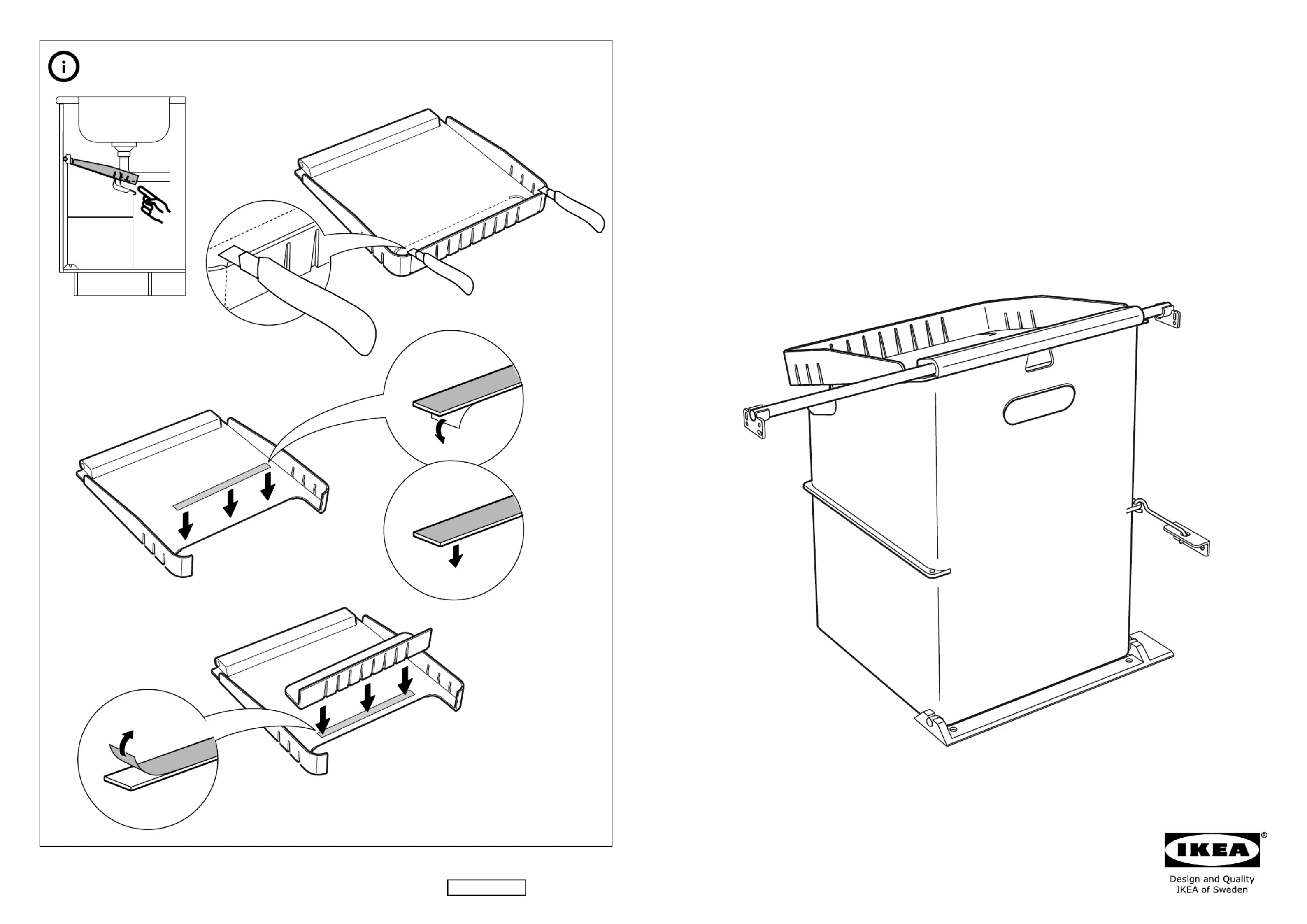 IKEA®

Design and Quality
IKEA of Sweden