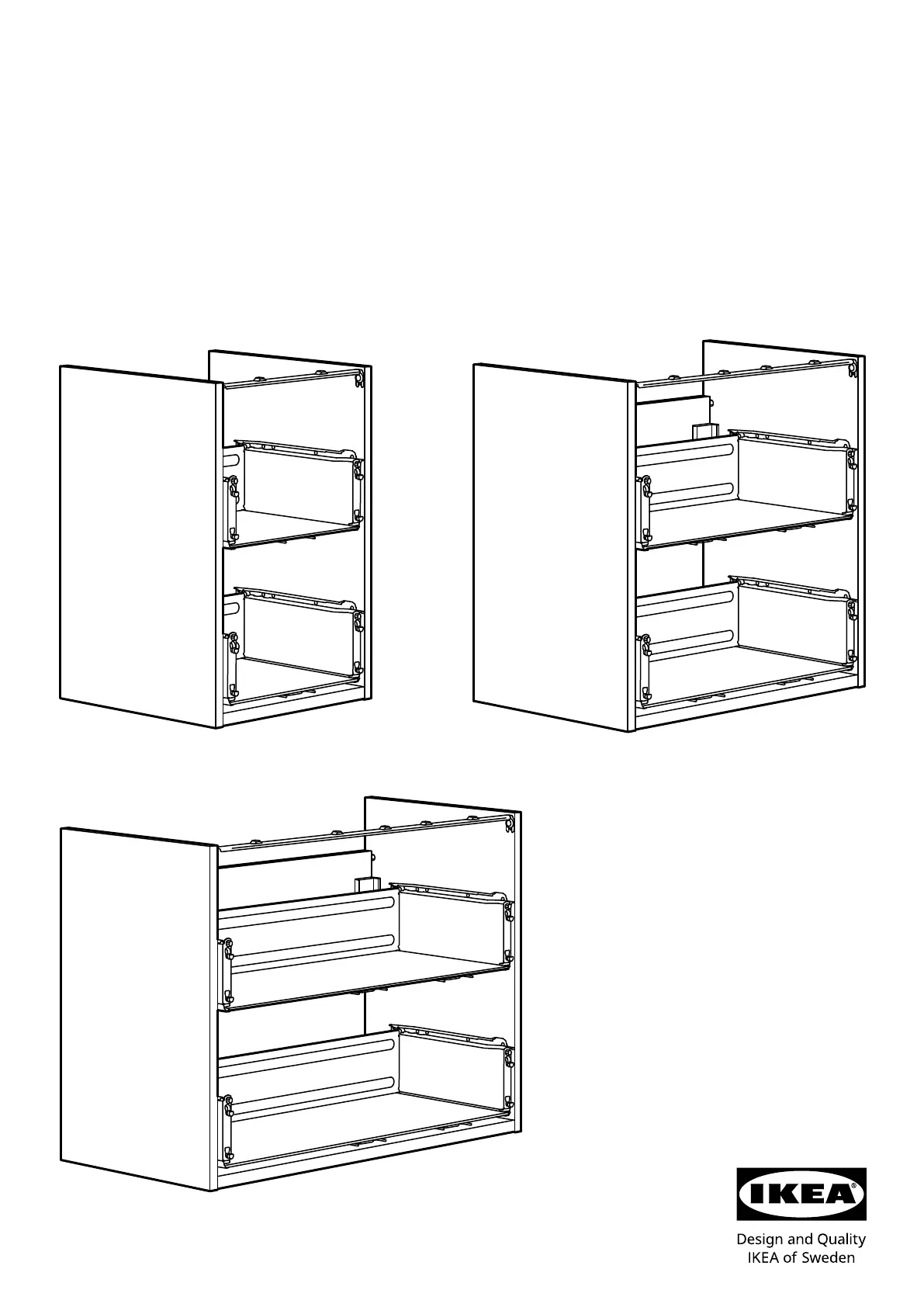 IKEA®

Design and Quality
IKEA of Sweden