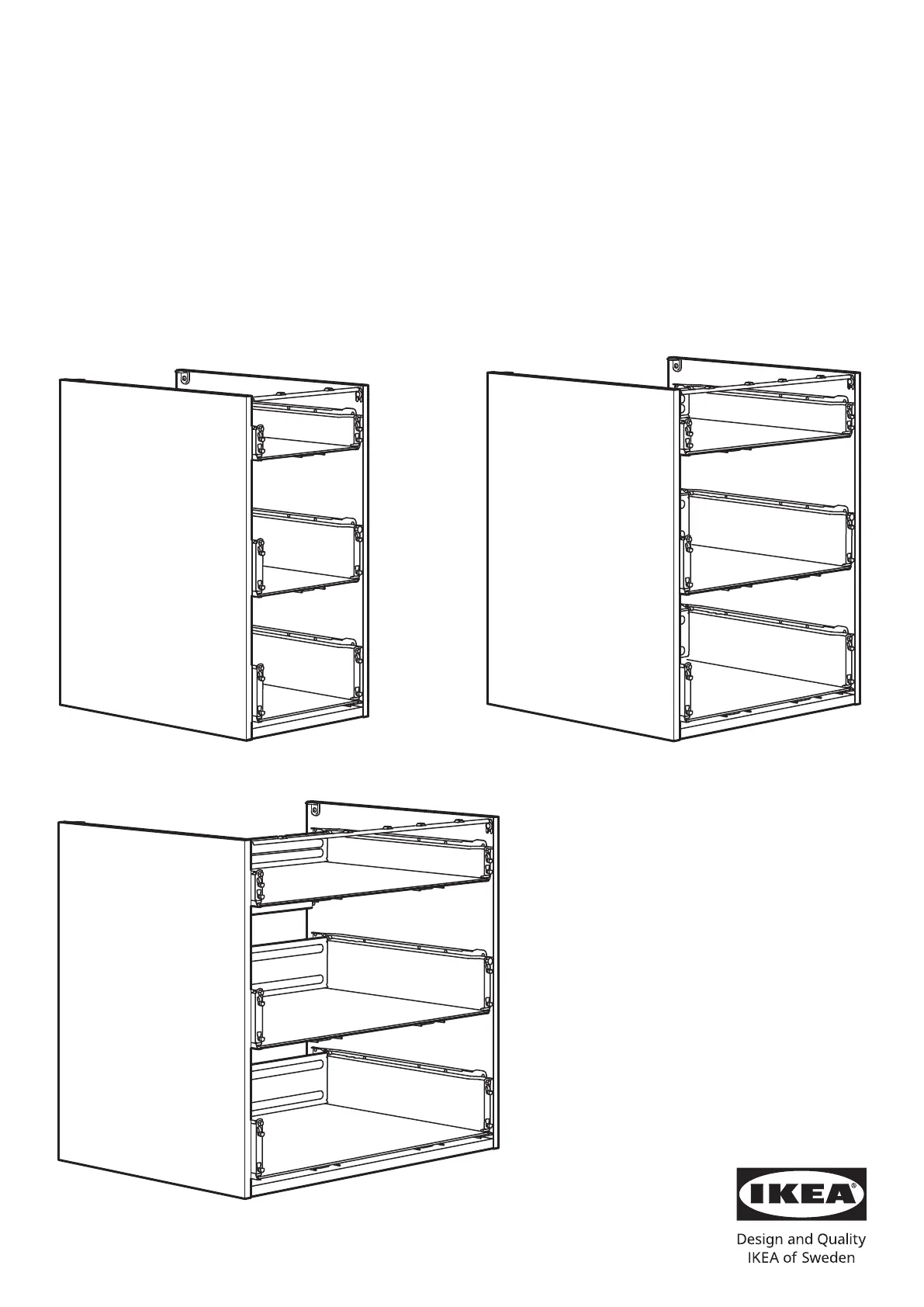 IKEA®

Design and Quality
IKEA of Sweden