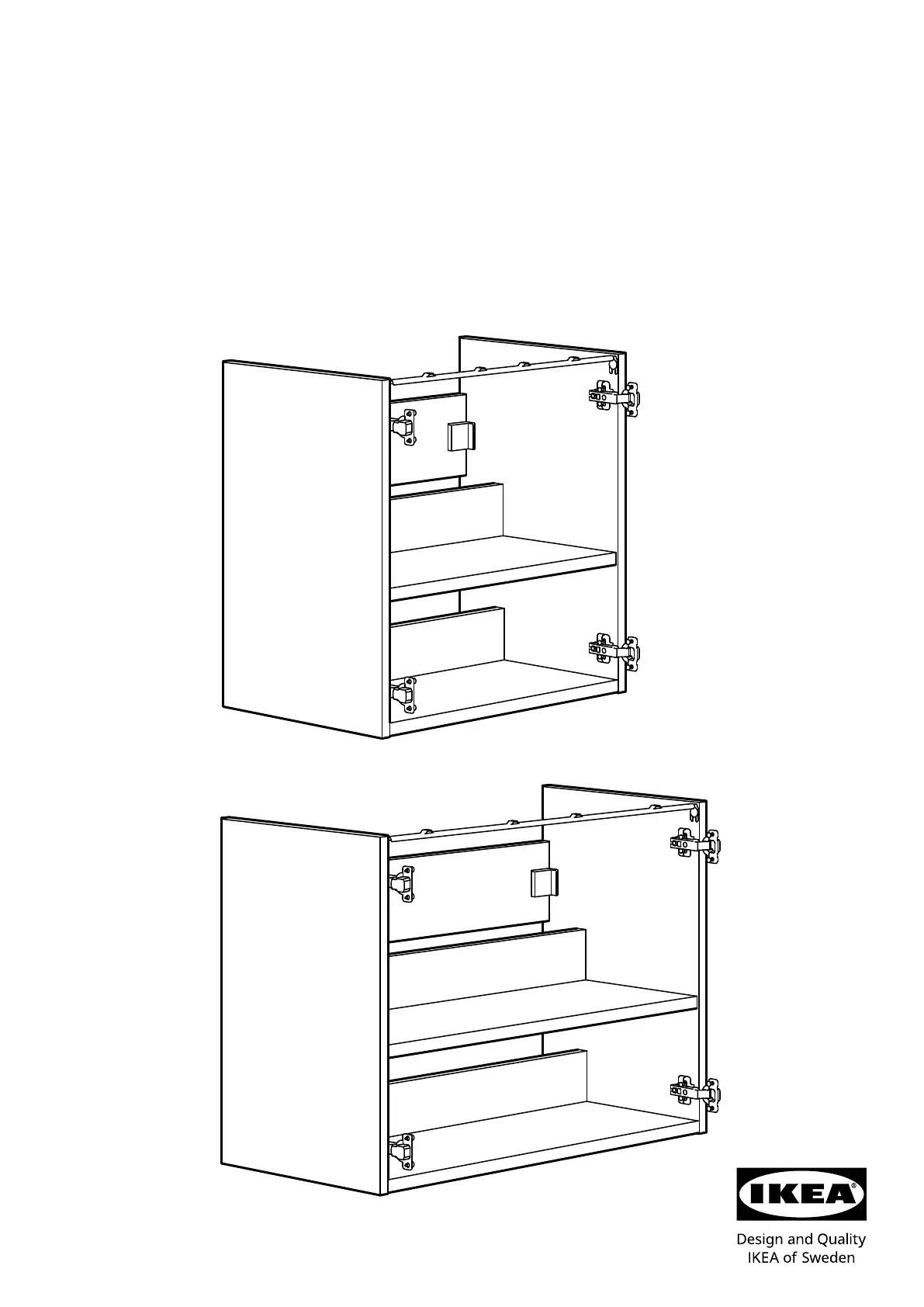 IKEA®

Design and Quality
IKEA of Sweden