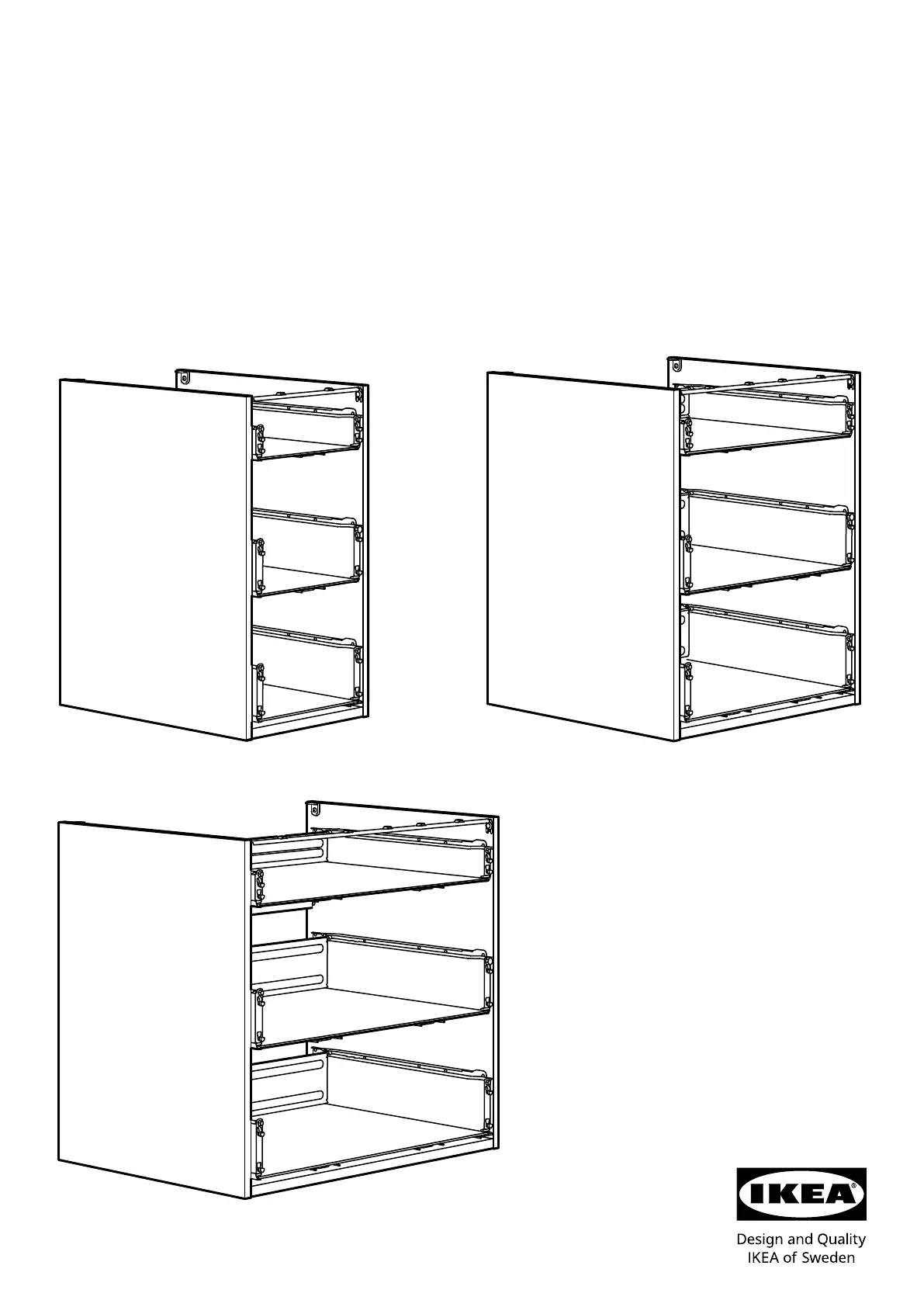 IKEA®

Design and Quality
IKEA of Sweden