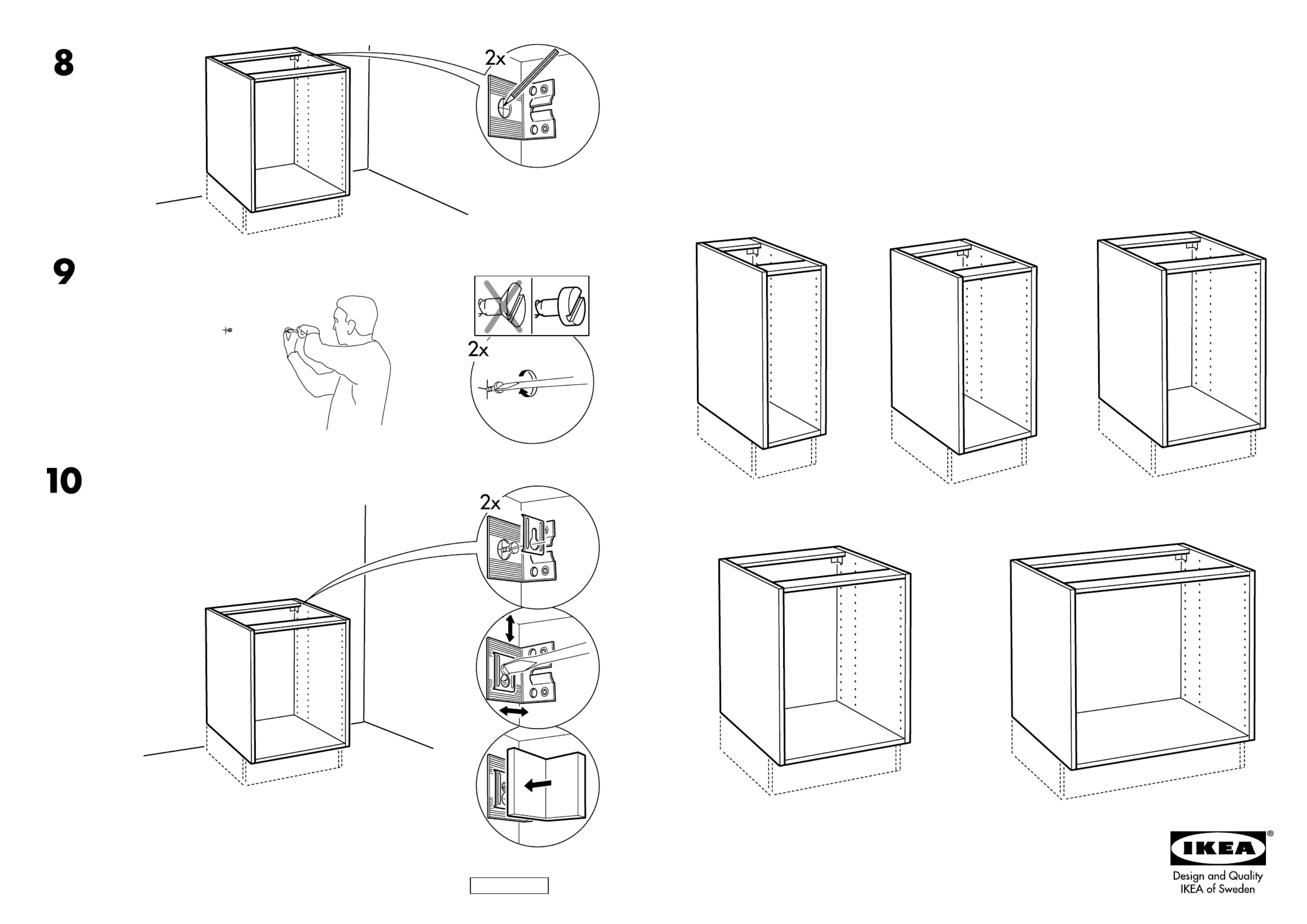 8

2x

9

2x

10

2x

IKEA®

Design and Quality
IKEA of Sweden