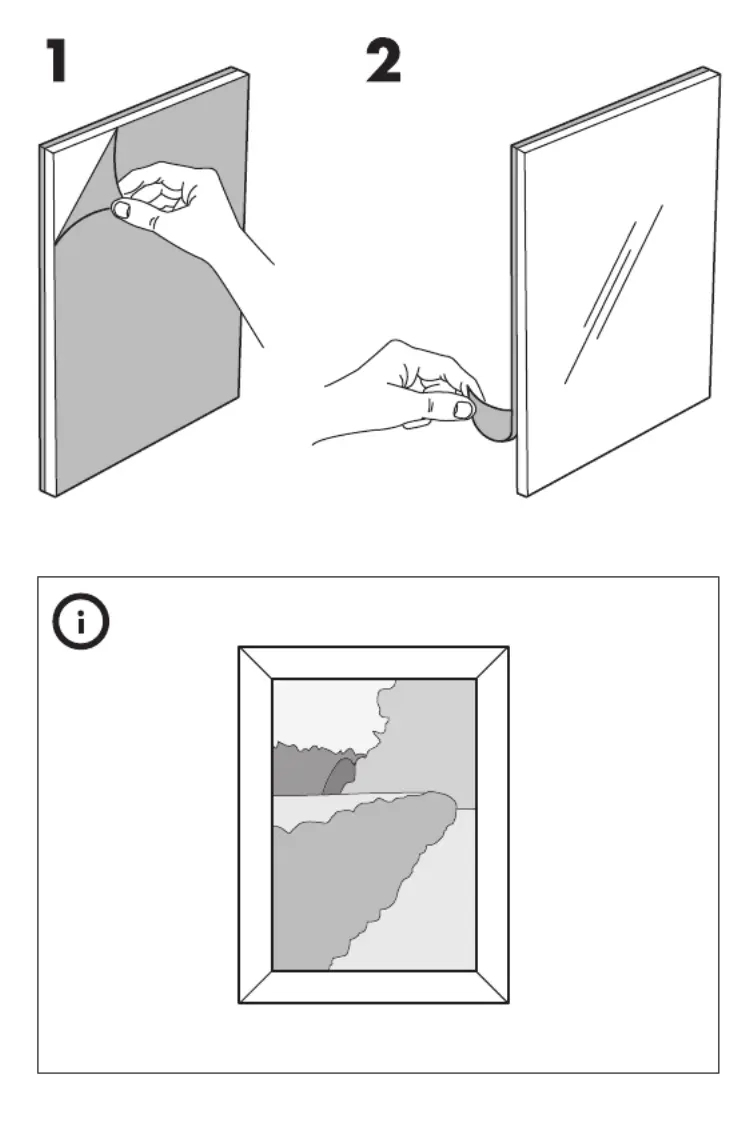 1

2

i