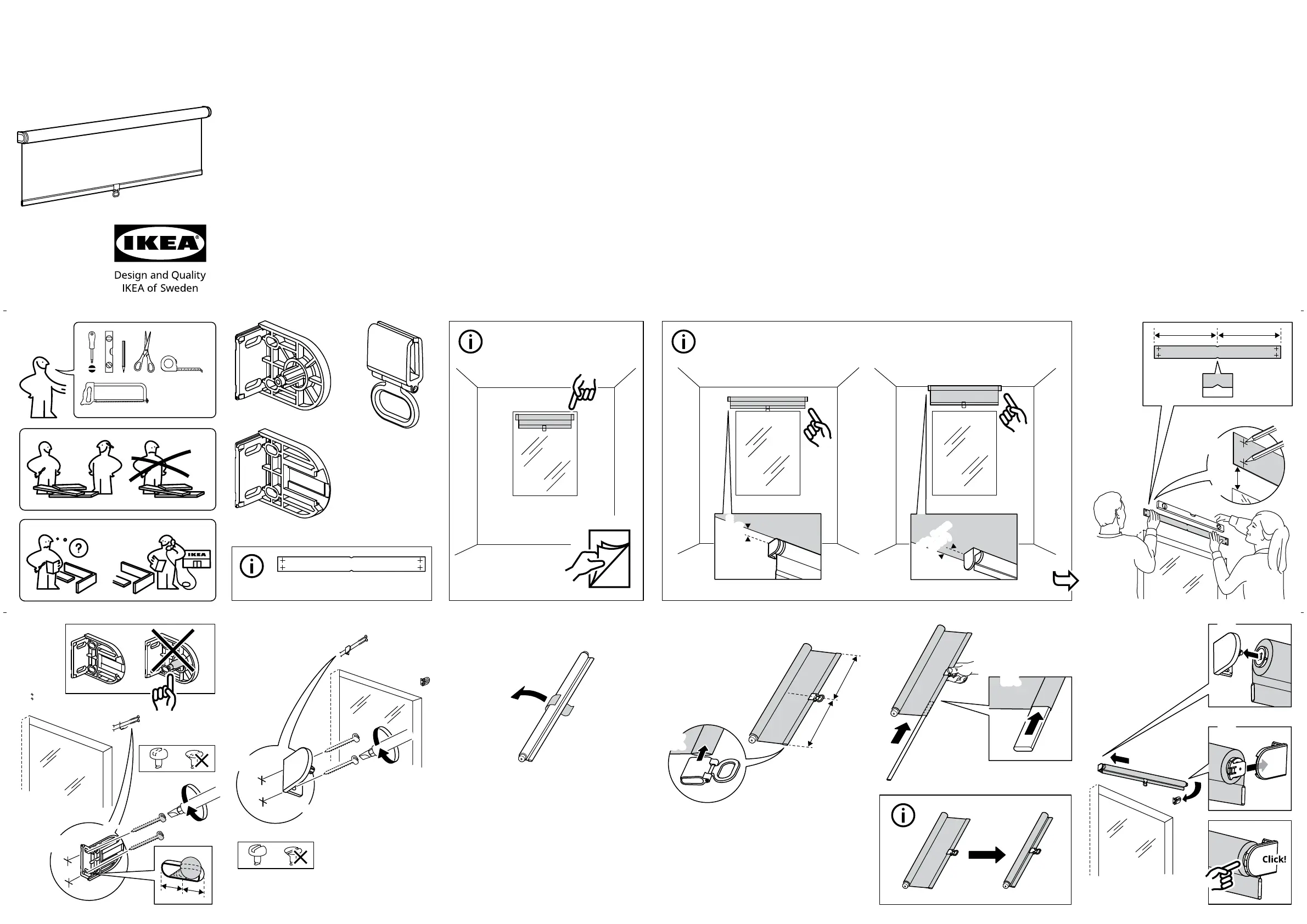 IKEA

Design and Quality
IKEA of Sweden

IKEA

Click!