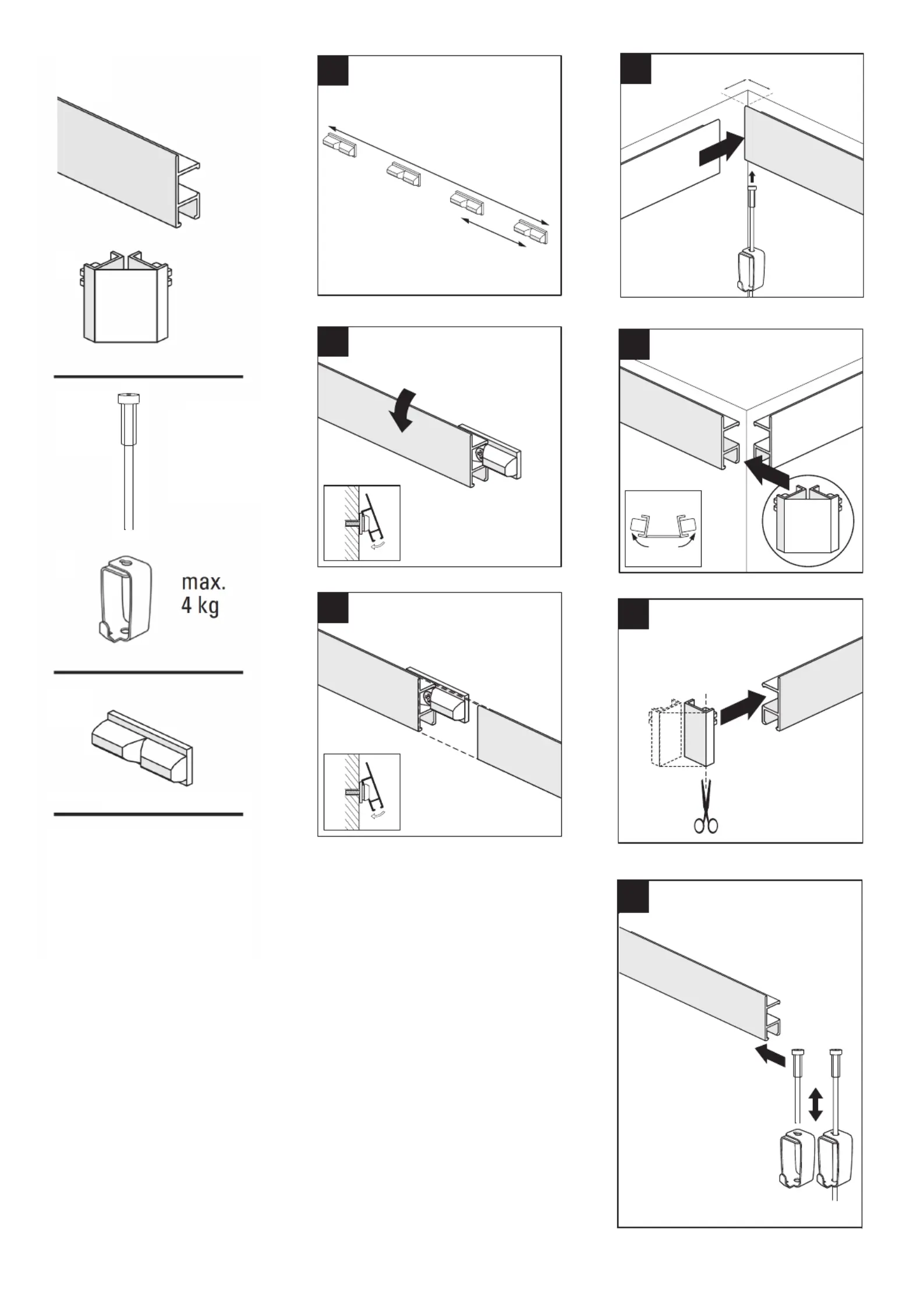 max.
4 kg