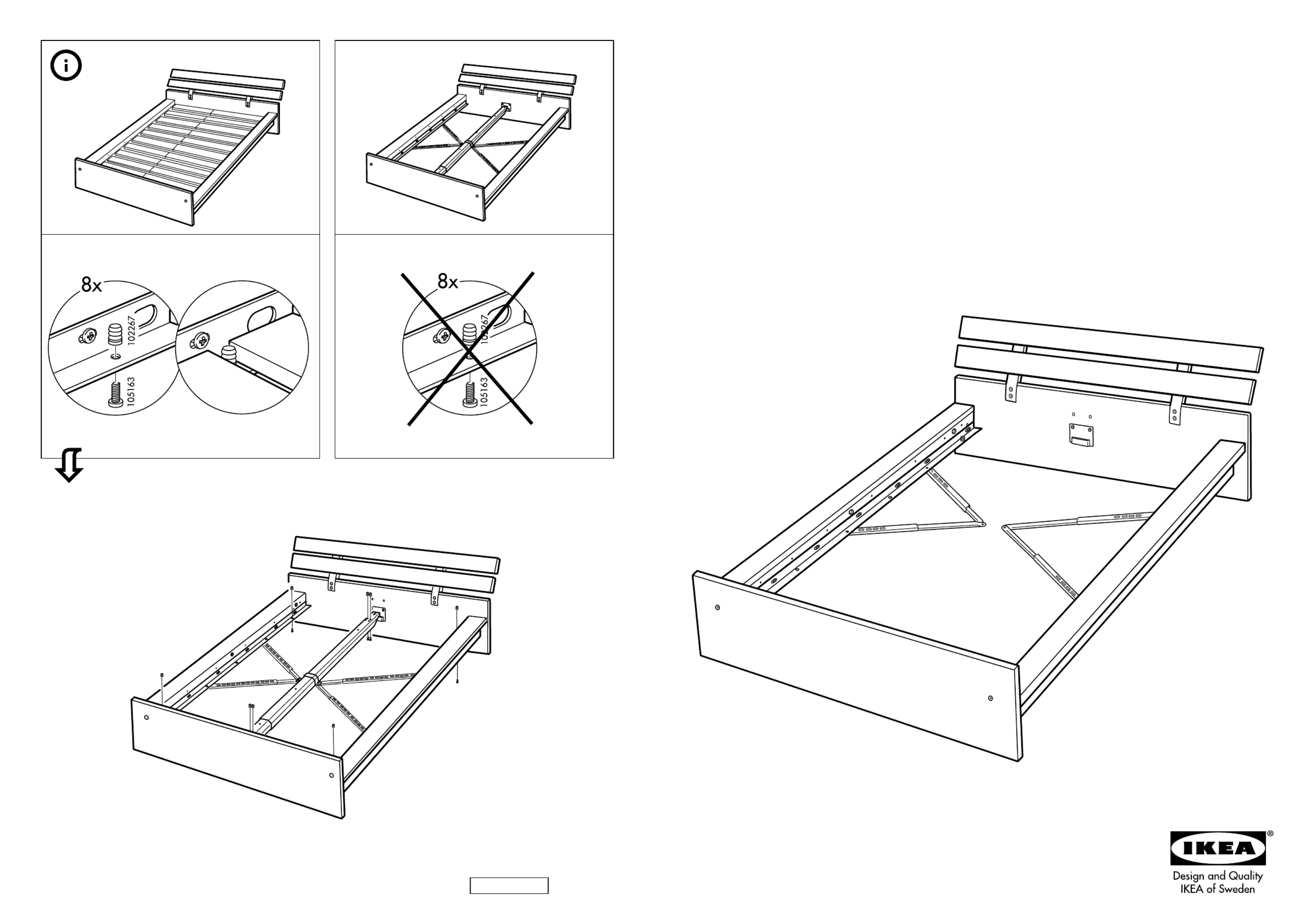 i

8x

102267

105163

8x

102267

105163

IKEA®

Design and Quality
IKEA of Sweden