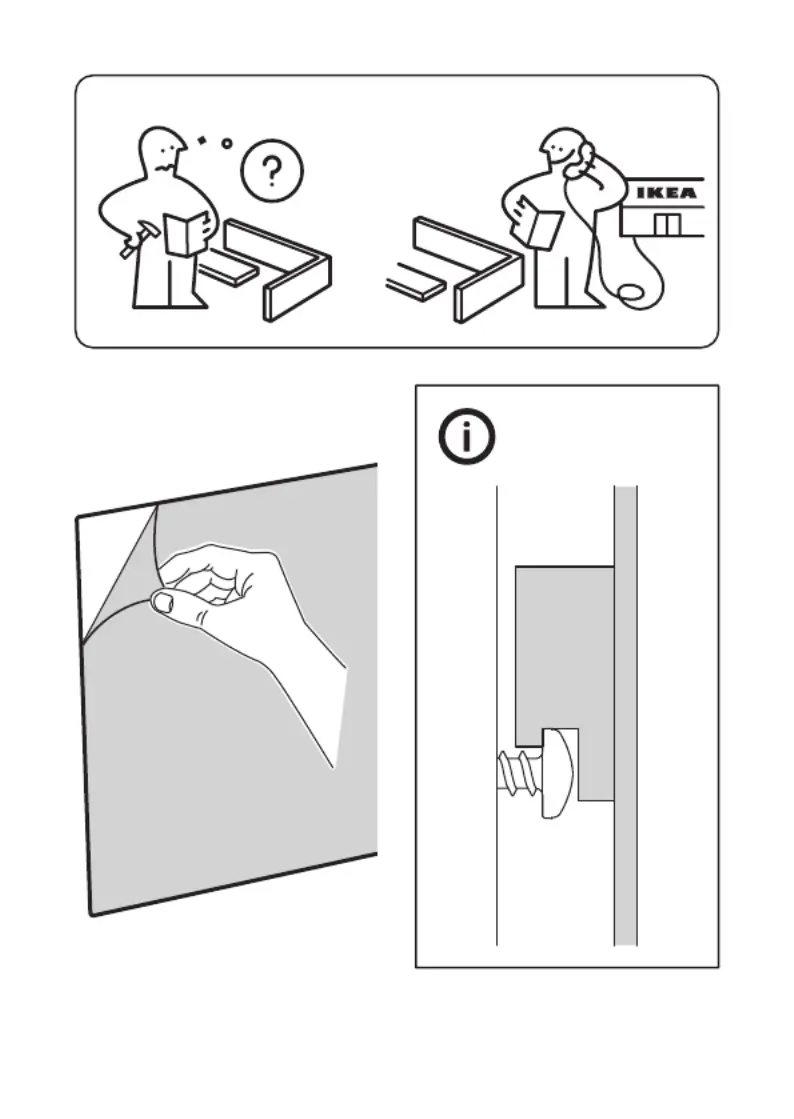 ?

IKEA

i