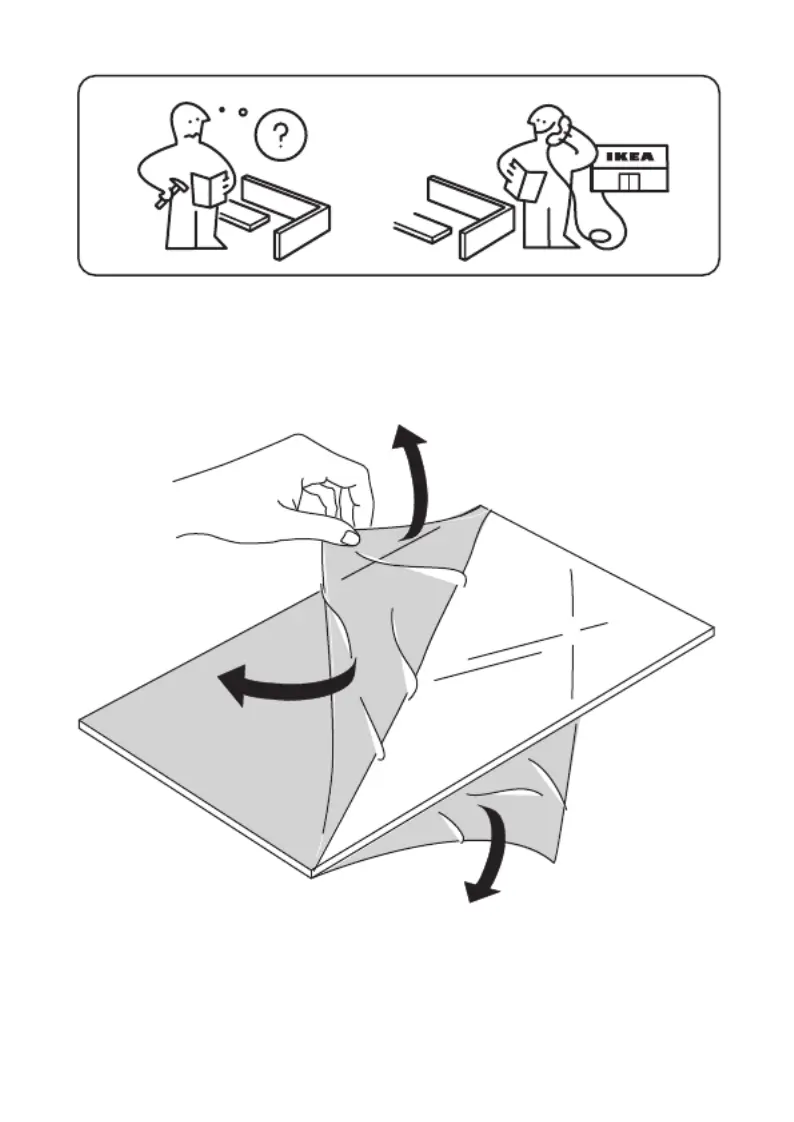 ?

IKEA