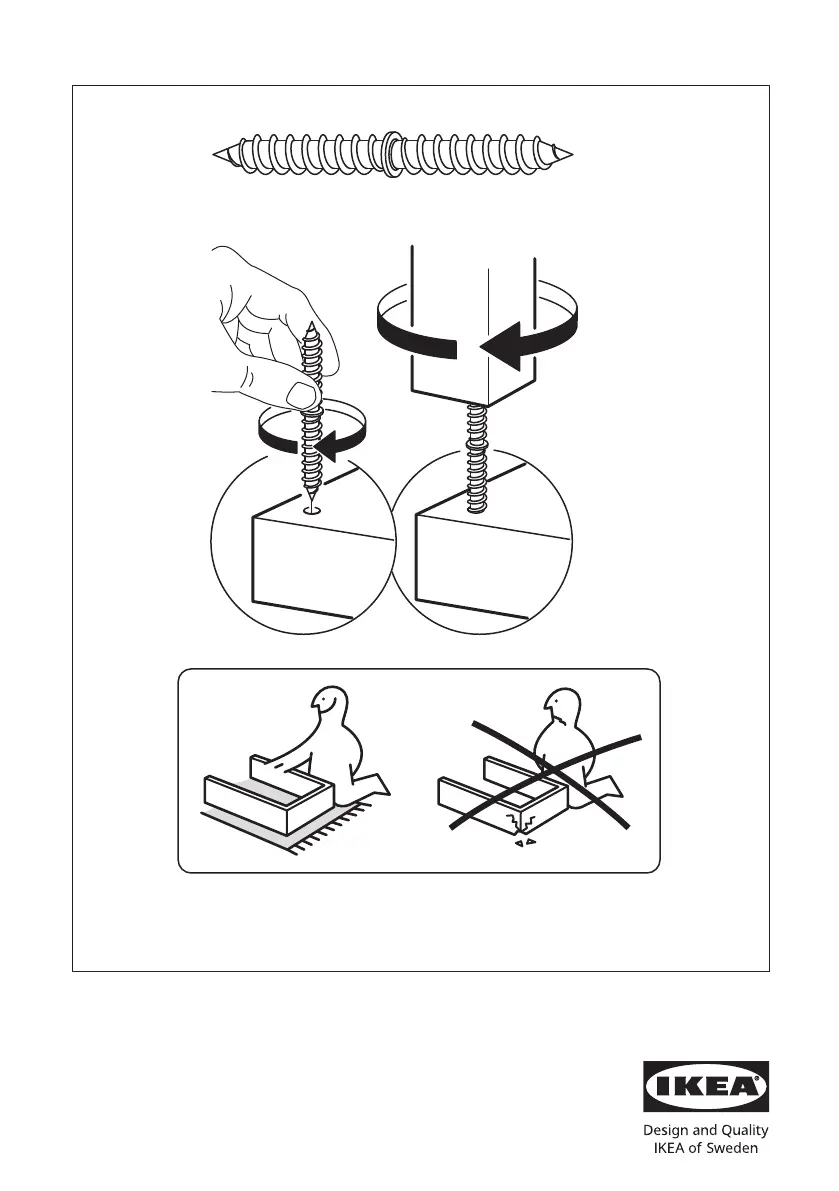 IKEA®

Design and Quality
IKEA of Sweden