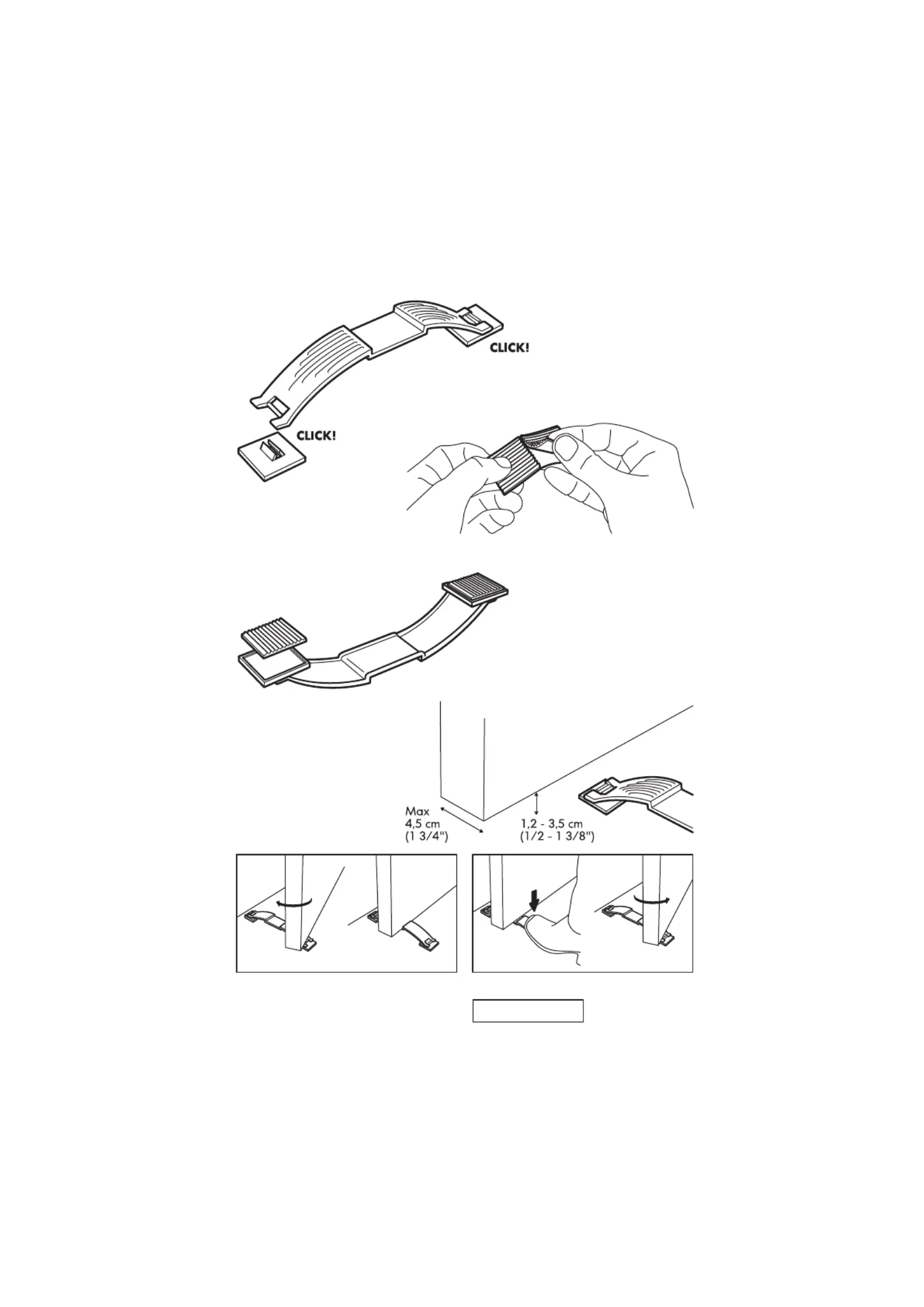 CLICK!

CLICK!

Max
4,5 cm
(1 3/4")

1,2 - 3,5 cm
(1/2 - 1 3/8")